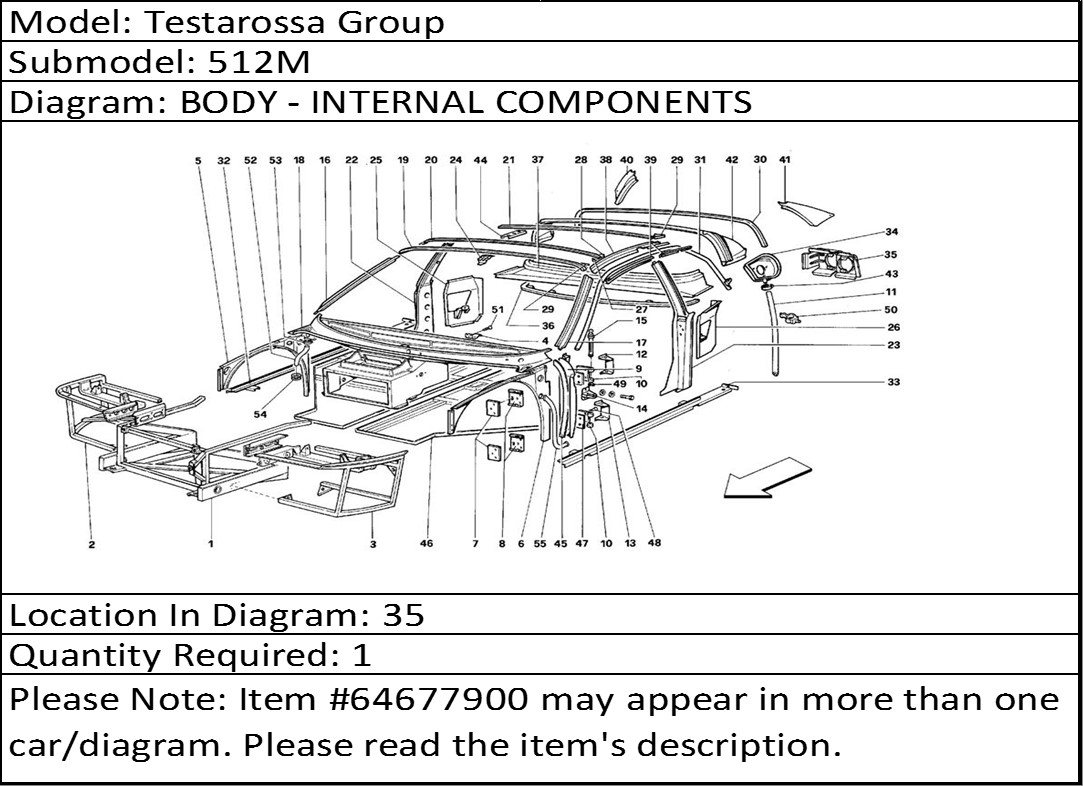 Model: Testarossa Group

Submodel: 512M

Diagram: BODY - INTERNAL COMPONENTS

5 32 52 53 18 16 22 25 19 20 24 44 21 37 28 38 40 39 29 31 42 30 41

34
35
43
11
50
26
23
33

51
29
36
27
15
4
17
12
9
49
10
14

54

2 1 3 46 7 8 6 55 45 47 10 13 48

Location In Diagram: 35

Quantity Required: 1

Please Note: Item #64677900 may appear in more than one car/diagram. Please read the item's description.