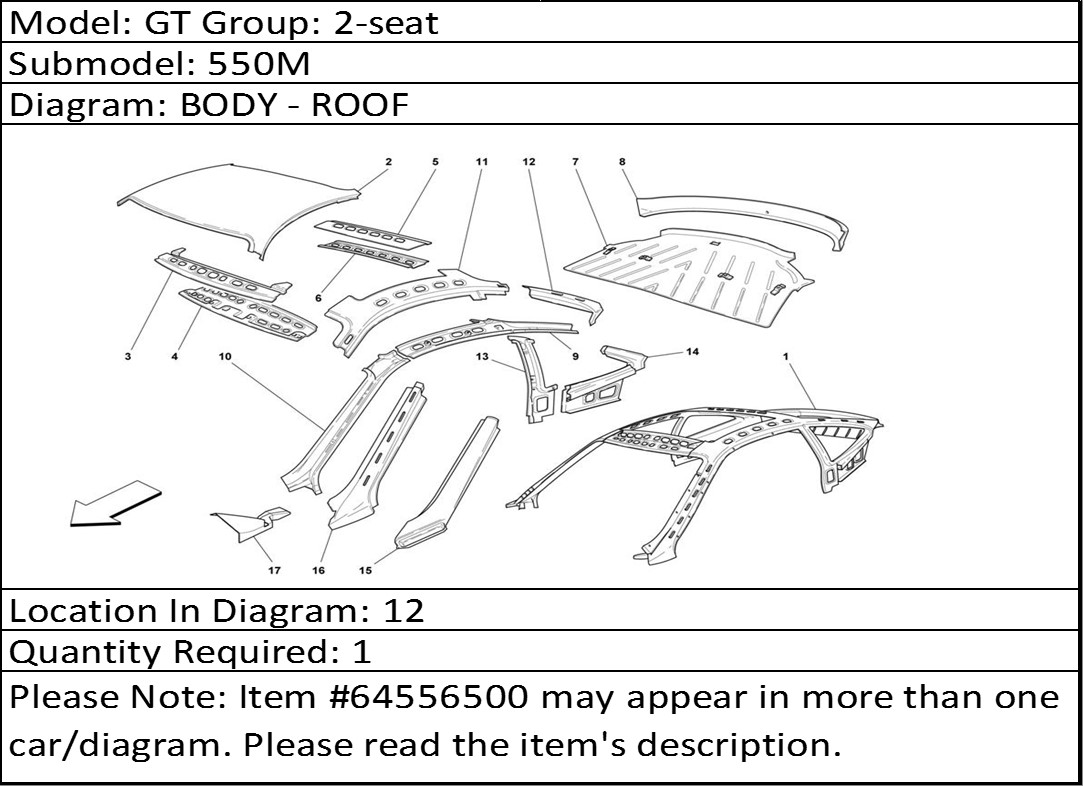 Model: GT Group: 2-seat
Submodel: 550M
Diagram: BODY - ROOF

2 5 11 12 7 8
6
3 4 10 13 9 14 1
17 16 15

Location In Diagram: 12
Quantity Required: 1
Please Note: Item #64556500 may appear in more than one car/diagram. Please read the item's description.