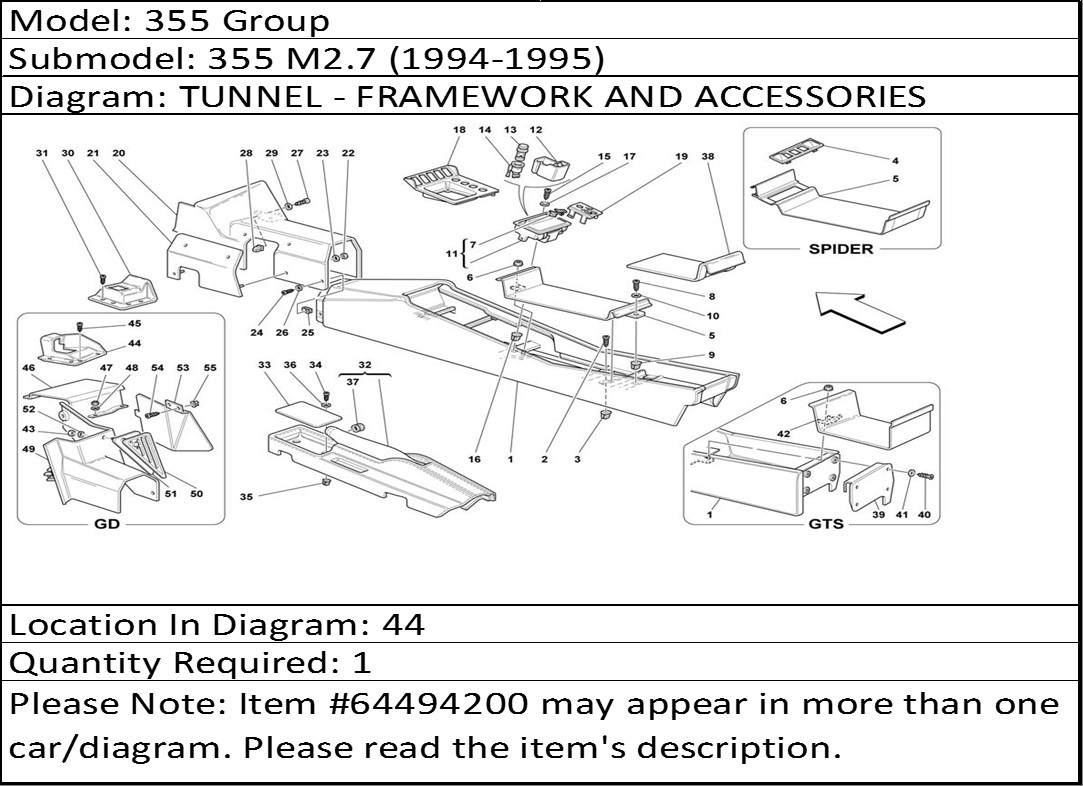 Model: 355 Group
Submodel: 355 M2.7 (1994-1995)
Diagram: TUNNEL - FRAMEWORK AND ACCESSORIES

31 30 21 20 28 29 27 23 22 18 14 13 12 15 17 19 38 4 5 SPIDER 11 7 6 8 10 5 9 24 26 25 45 44 46 47 48 54 53 55 52 43 49 51 50 GD 33 36 34 32 37 35 16 1 2 3 6 42 1 39 41 40 GTS

Location In Diagram: 44
Quantity Required: 1
Please Note: Item #64494200 may appear in more than one car/diagram. Please read the item's description.