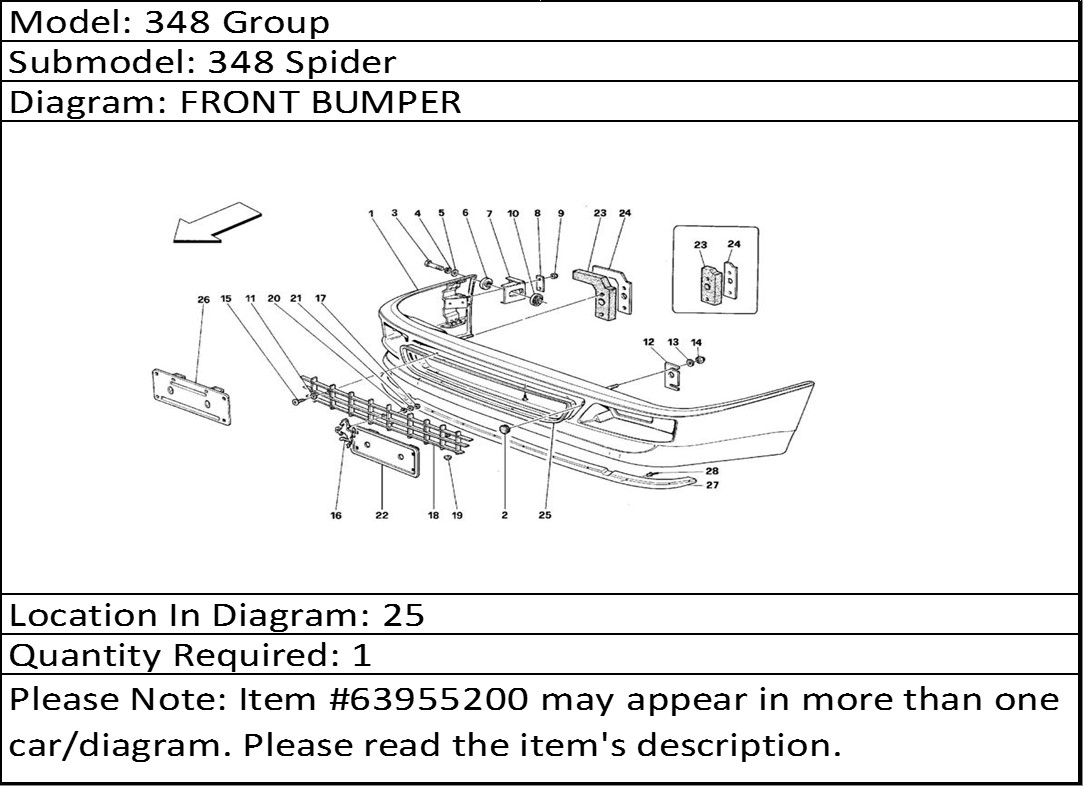 Model: 348 Group

Submodel: 348 Spider

Diagram: FRONT BUMPER

1 3 4 5 6 7 10 8 9 23 24

23 24

26 15 11 20 21 17

12 13 14

28

27

16 22 18 19 2 25

Location In Diagram: 25

Quantity Required: 1

Please Note: Item #63955200 may appear in more than one car/diagram. Please read the item's description.