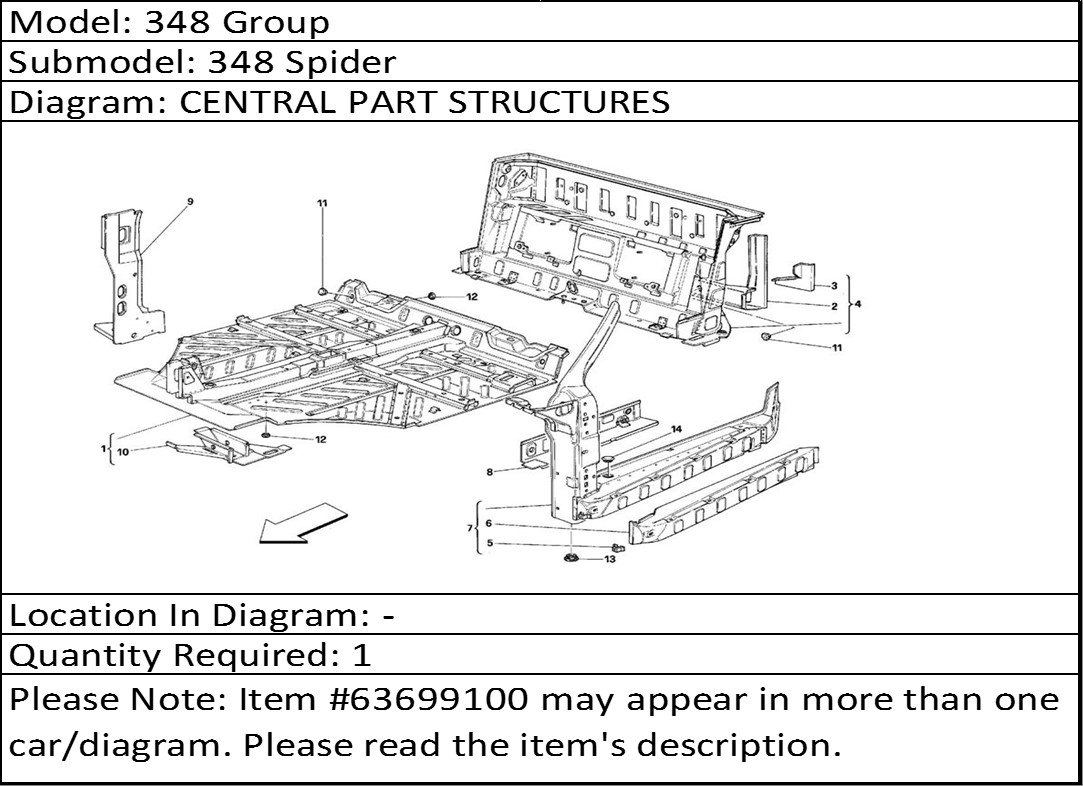 Model: 348 Group
Submodel: 348 Spider
Diagram: CENTRAL PART STRUCTURES

9
11
12
3
2
4
11
1
10
12
14
8
7
6
5
13

Location In Diagram: -
Quantity Required: 1
Please Note: Item #63699100 may appear in more than one car/diagram. Please read the item's description.