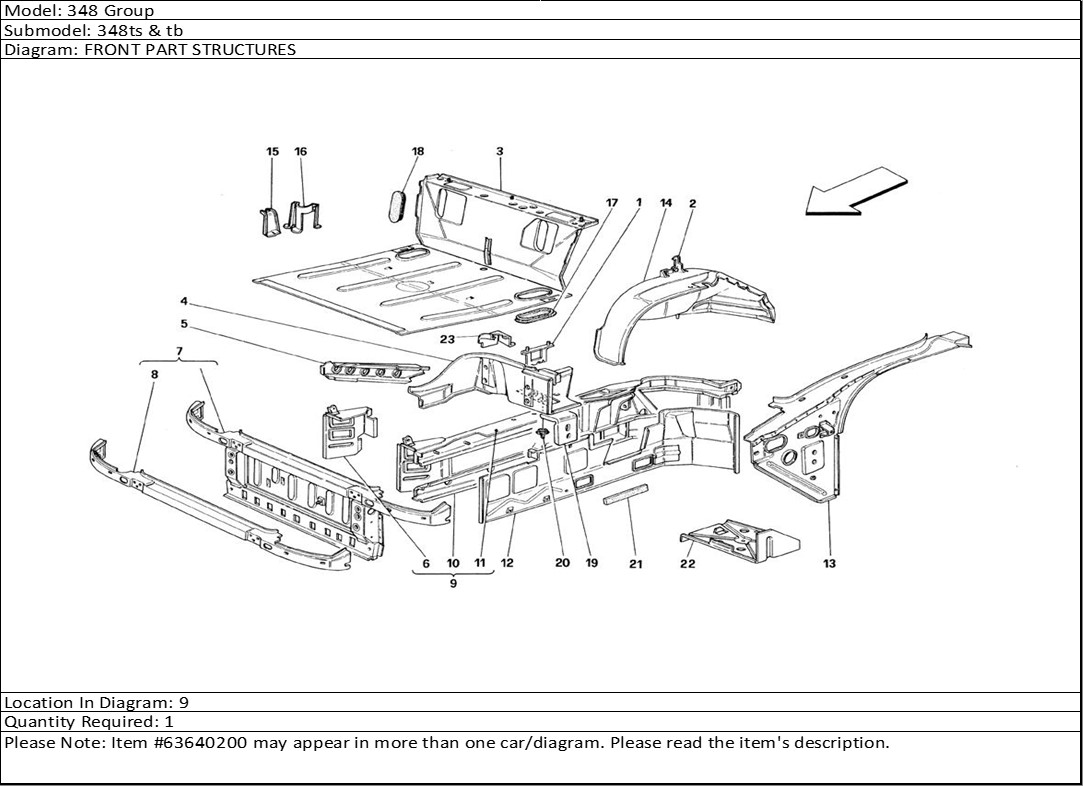 Model: 348 Group
Submodel: 348ts & tb
Diagram: FRONT PART STRUCTURES

15 16 18 3 17 1 14 2 4 5 23 7 8 6 10 11 12 20 19 21 22 13 9

Location In Diagram: 9
Quantity Required: 1
Please Note: Item #63640200 may appear in more than one car/diagram. Please read the item's description.