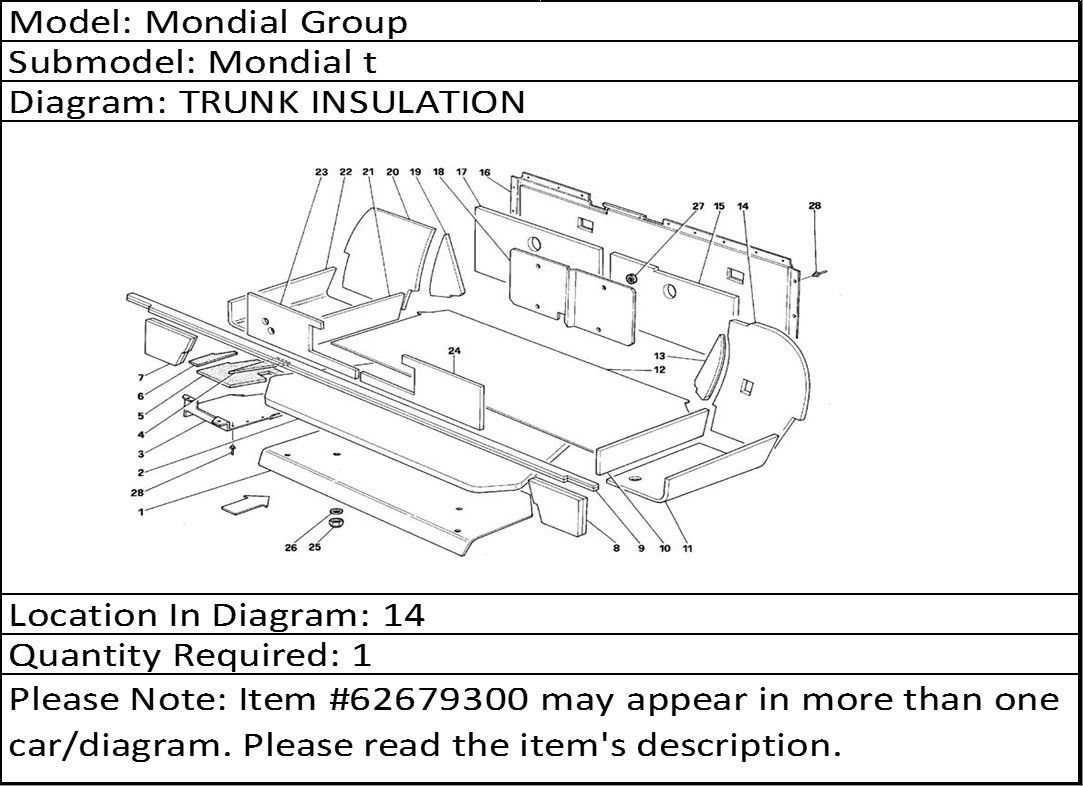 Model: Mondial Group
Submodel: Mondial t
Diagram: TRUNK INSULATION

23 22 21 20 19 18 17 16
27 15 14
28
24
13
12
7
6
5
4
3
2
28
1
26 25
8 9 10 11

Location In Diagram: 14
Quantity Required: 1
Please Note: Item #62679300 may appear in more than one car/diagram. Please read the item's description.