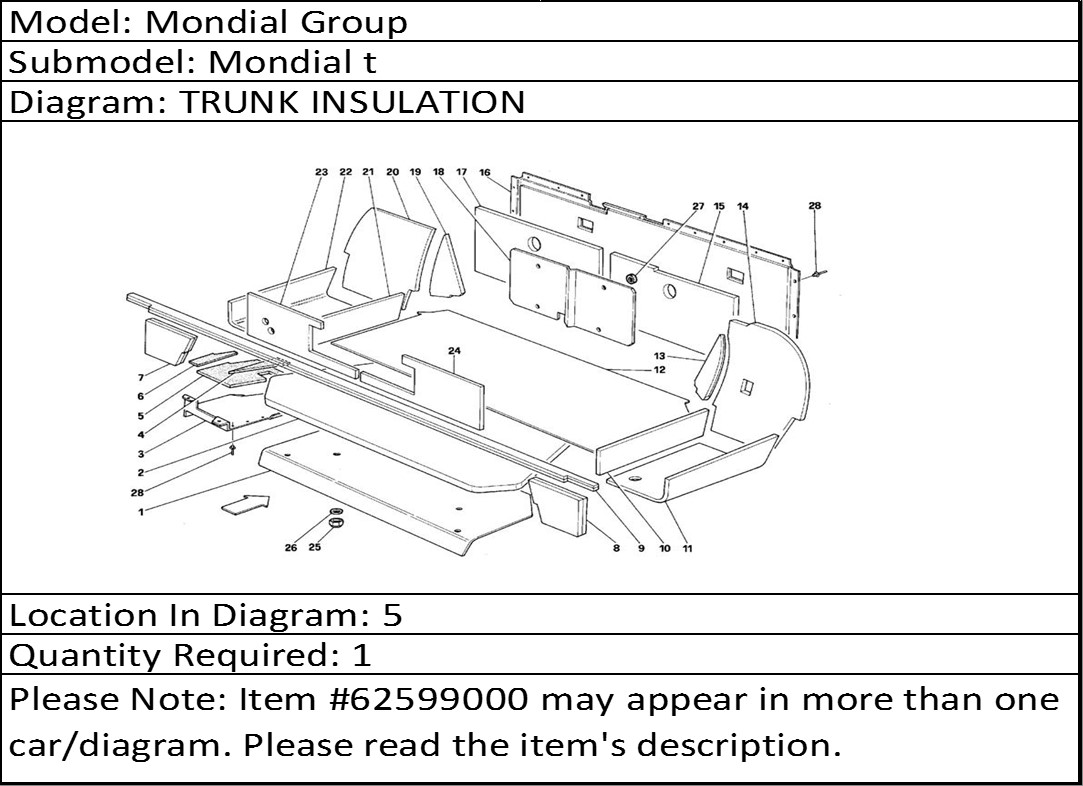 Model: Mondial Group
Submodel: Mondial t
Diagram: TRUNK INSULATION

23 22 21 20 19 18 17 16 27 15 14 28 24 13 12 7 6 5 4 3 2 28 1 26 25 8 9 10 11

Location In Diagram: 5
Quantity Required: 1
Please Note: Item #62599000 may appear in more than one car/diagram. Please read the item's description.