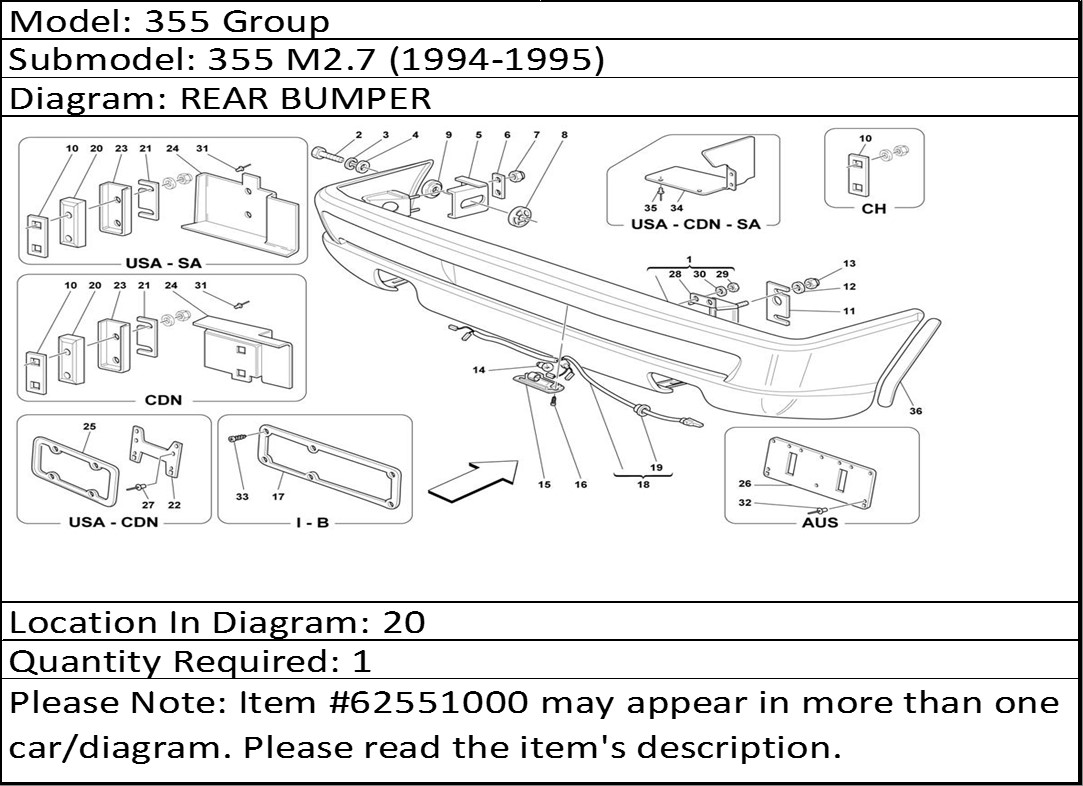 Model: 355 Group

Submodel: 355 M2.7 (1994-1995)

Diagram: REAR BUMPER

10 20 23 21 24 31
USA - SA

10 20 23 21 24 31
CDN

25
27 22
USA - CDN

33 17
I - B

2 3 4 9 5 6 7 8

35 34
USA - CDN - SA

10
CH

1
28 30 29
13
12
11

14

15 16

19
18

36

26
32
AUS

Location In Diagram: 20

Quantity Required: 1

Please Note: Item #62551000 may appear in more than one car/diagram. Please read the item's description.