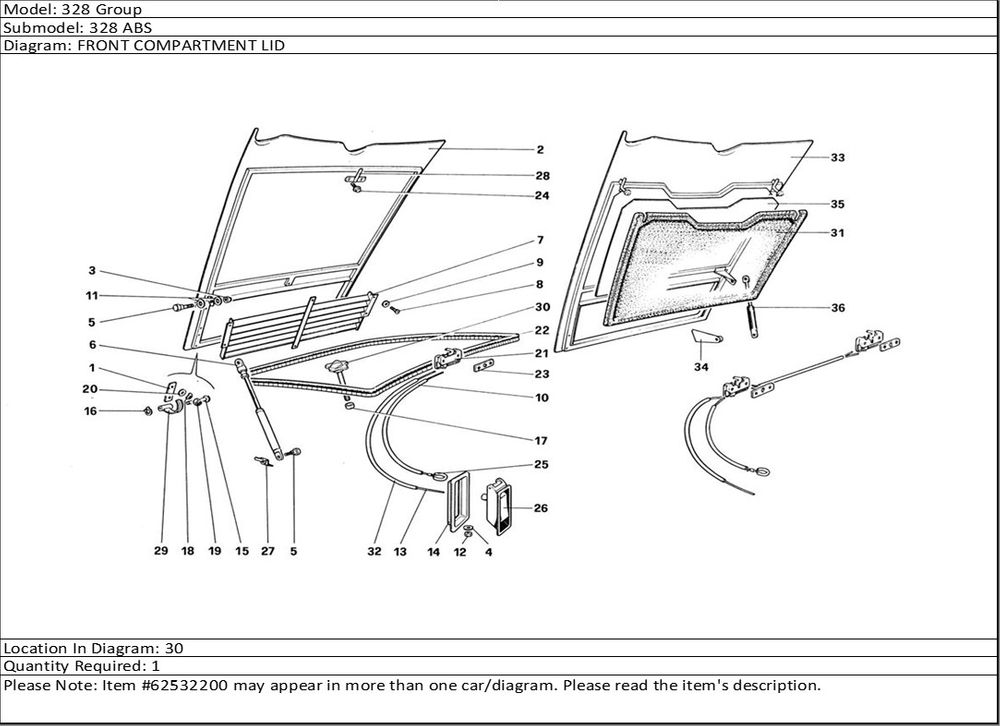 Model: 328 Group
Submodel: 328 ABS
Diagram: FRONT COMPARTMENT LID

2
28
24
7
9
8
30
22
21
23
10
17
25
26
3
11
5
6
1
20
16
29 18 19 15 27 5
32 13 14 12 4
33
35
31
36
34

Location In Diagram: 30
Quantity Required: 1
Please Note: Item #62532200 may appear in more than one car/diagram. Please read the item's description.