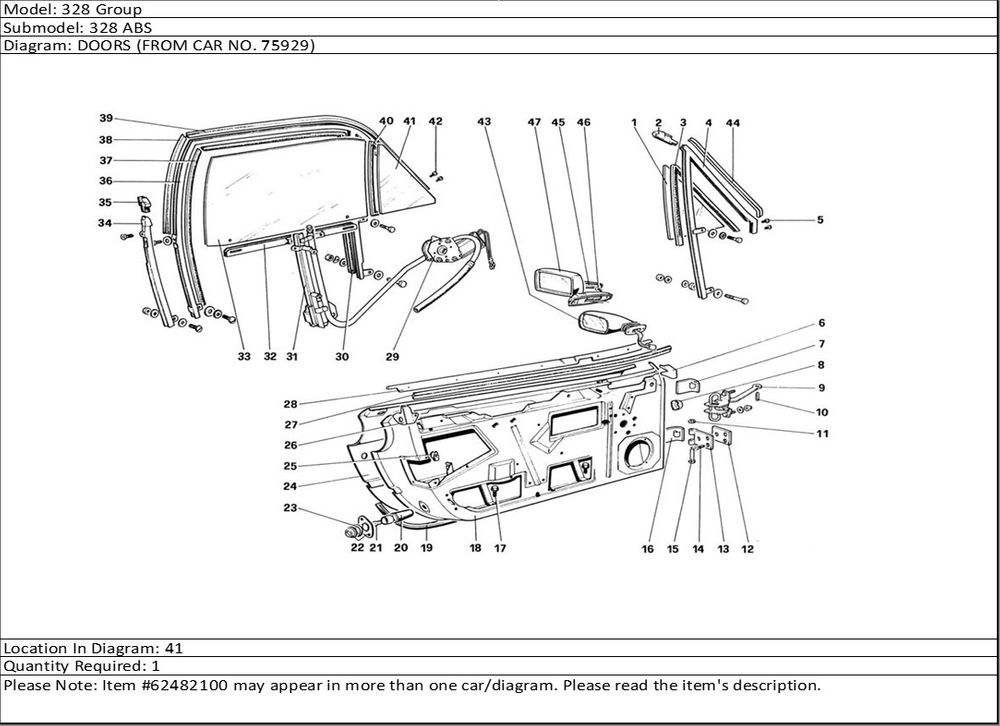 Model: 328 Group
Submodel: 328 ABS
Diagram: DOORS (FROM CAR NO. 75929)

39
38
37
36
35
34
40
41
42
43
47
45
46
1
2
3
4
44
5
33
32
31
30
29
6
7
8
9
10
11
28
27
26
25
24
23
22
21
20
19
18
17
16
15
14
13
12

Location In Diagram: 41
Quantity Required: 1
Please Note: Item #62482100 may appear in more than one car/diagram. Please read the item's description.