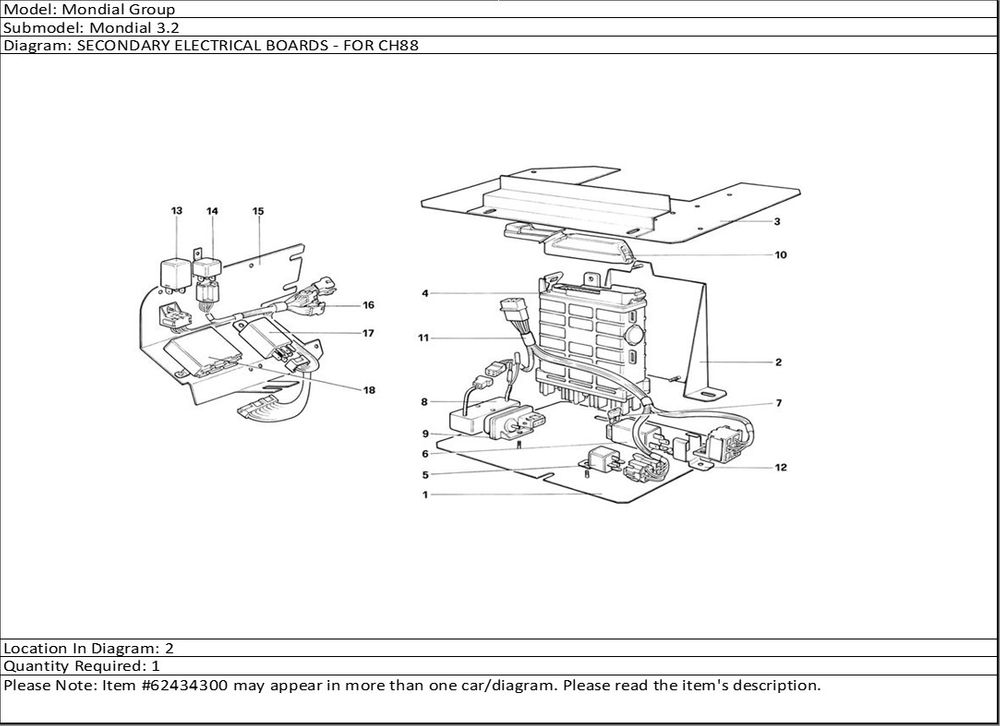 Model: Mondial Group
Submodel: Mondial 3.2
Diagram: SECONDARY ELECTRICAL BOARDS - FOR CH88

13
14
15
16
17
18
3
10
4
11
2
8
7
9
6
5
12
1

Location In Diagram: 2
Quantity Required: 1
Please Note: Item #62434300 may appear in more than one car/diagram. Please read the item's description.