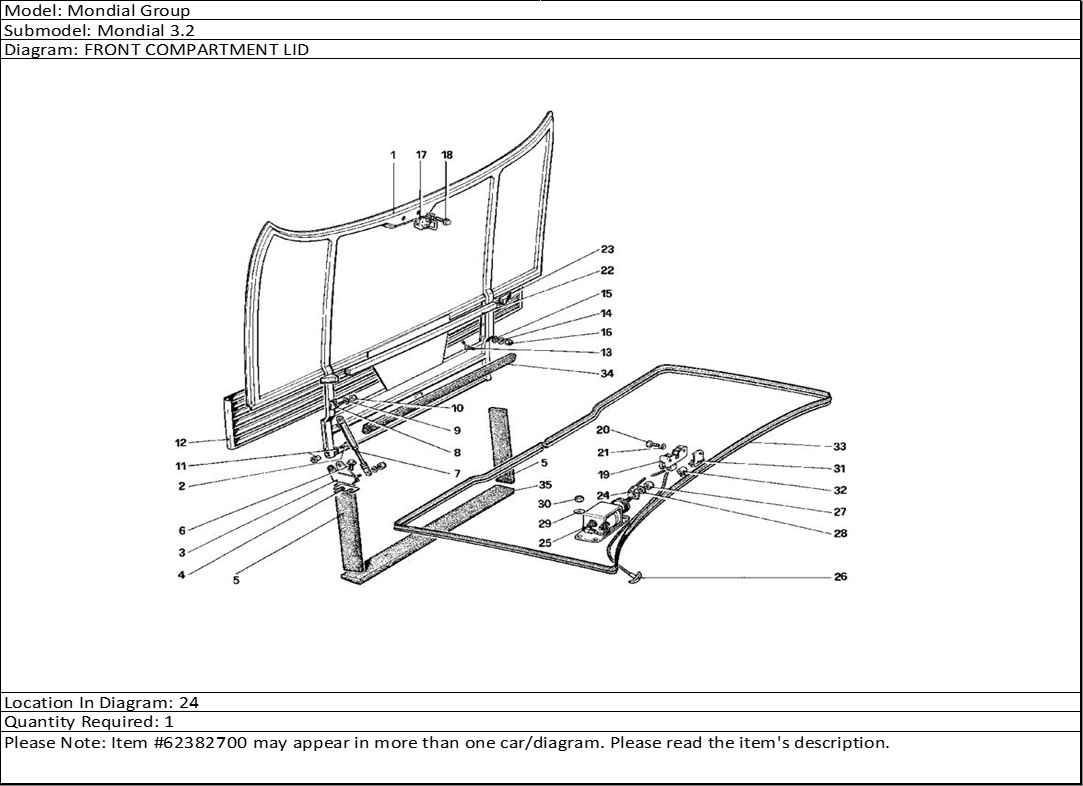 Model: Mondial Group
Submodel: Mondial 3.2
Diagram: FRONT COMPARTMENT LID

1 17 18
23
22
15
14
16
13
34
10
9
8
7
12
11
2
6
3
4
5
5
35
20
21
19
30
24
29
25
33
31
32
27
28
26

Location In Diagram: 24
Quantity Required: 1
Please Note: Item #62382700 may appear in more than one car/diagram. Please read the item's description.