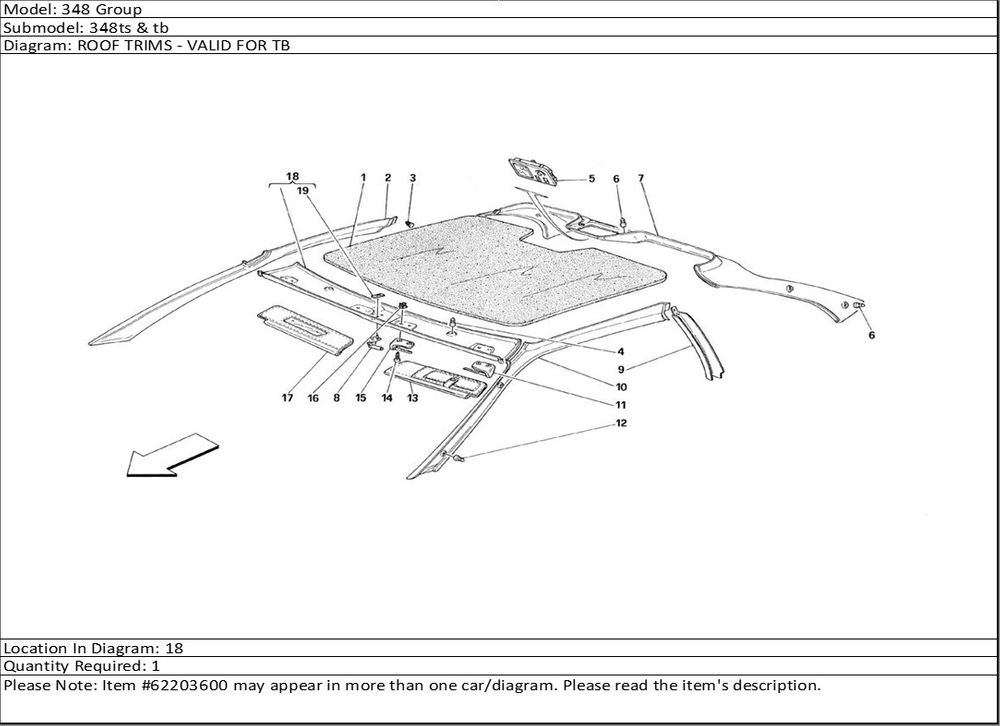 Model: 348 Group
Submodel: 348ts & tb
Diagram: ROOF TRIMS - VALID FOR TB

18
19
1
2
3
5
6
7
6
4
9
10
11
12
17
16
8
15
14
13

Location In Diagram: 18
Quantity Required: 1
Please Note: Item #62203600 may appear in more than one car/diagram. Please read the item's description.