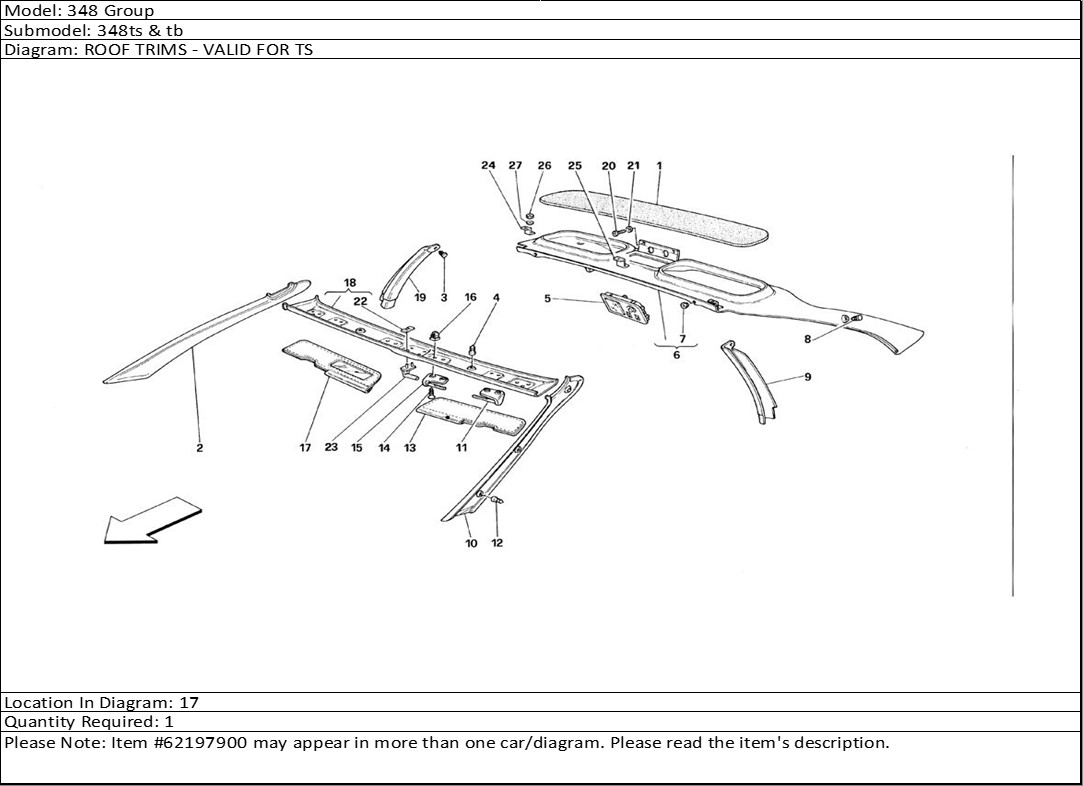 Model: 348 Group
Submodel: 348ts & tb
Diagram: ROOF TRIMS - VALID FOR TS

24 27 26 25 20 21 1
18
22
19
3
16
4
5
7
6
8
9
2
17 23 15 14 13 11
10 12

Location In Diagram: 17
Quantity Required: 1
Please Note: Item #62197900 may appear in more than one car/diagram. Please read the item's description.