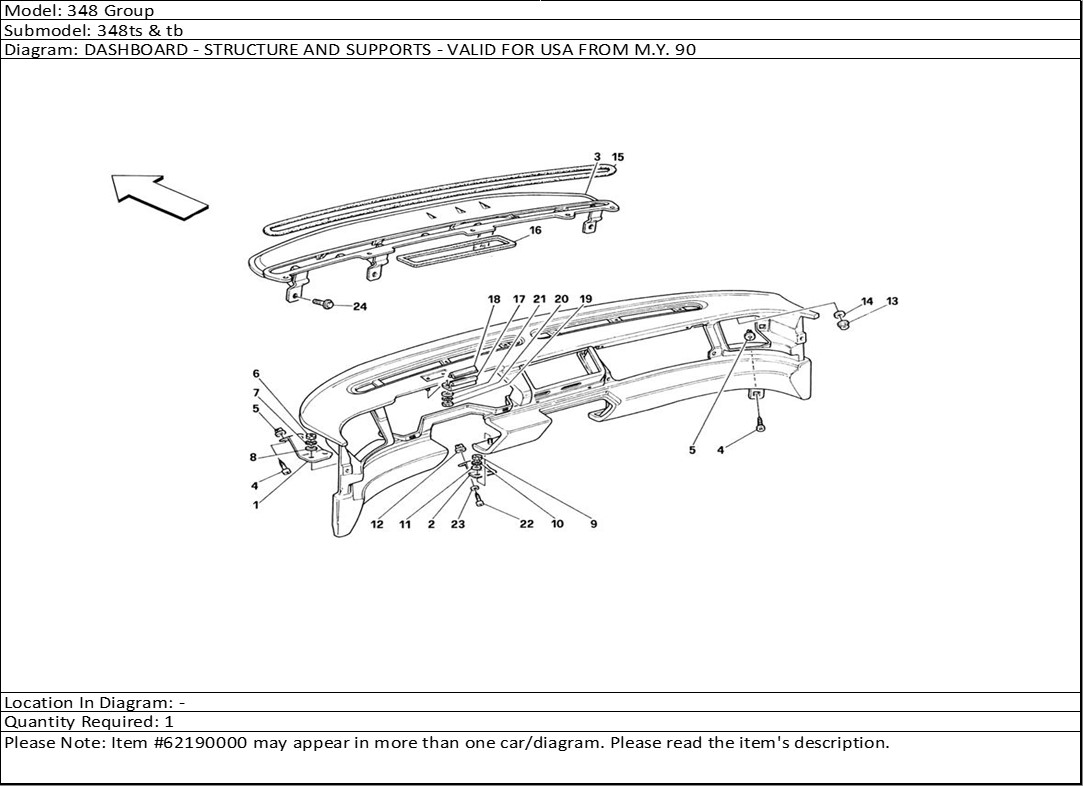 Model: 348 Group
Submodel: 348ts & tb
Diagram: DASHBOARD - STRUCTURE AND SUPPORTS - VALID FOR USA FROM M.Y. 90

3 15
16
24
18 17 21 20 19
14 13
6
7
5
8
4
1
12 11 2 23 22 10 9
5 4

Location In Diagram: -
Quantity Required: 1
Please Note: Item #62190000 may appear in more than one car/diagram. Please read the item's description.