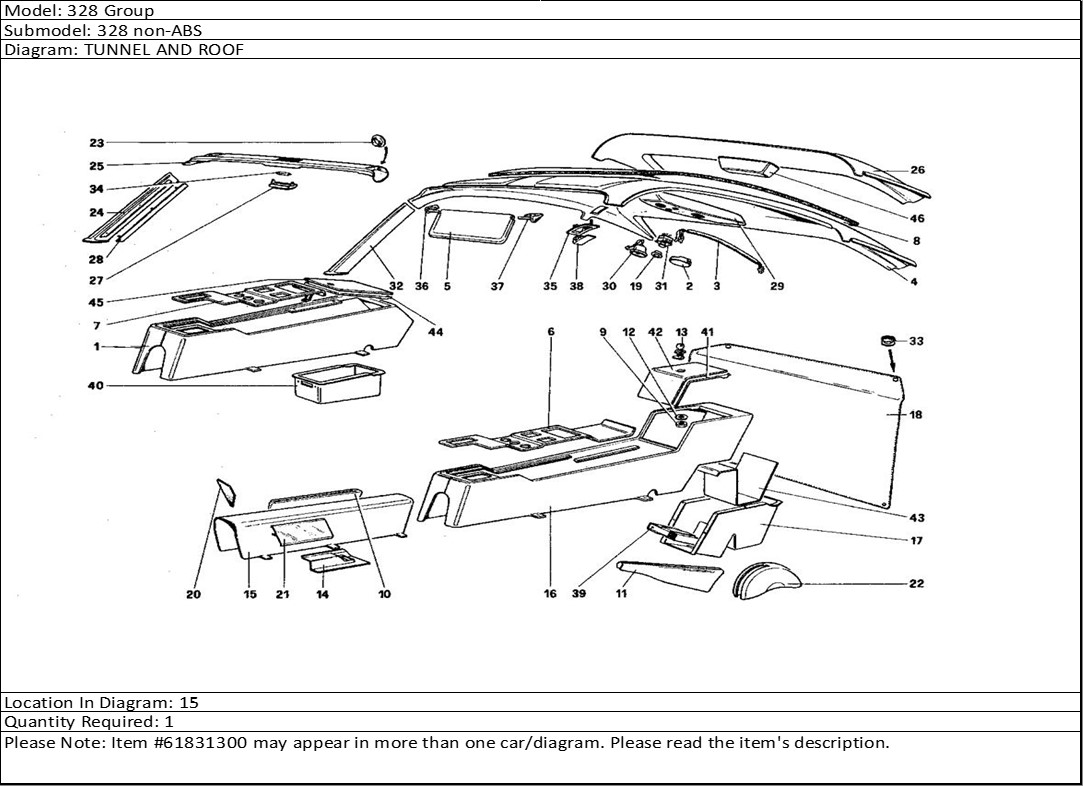 Model: 328 Group
Submodel: 328 non-ABS
Diagram: TUNNEL AND ROOF

23
25
34
24
28
27
45
7
1
40
32
36
5
37
35
38
30
19
31
2
3
29
26
46
8
4
44
6
9
12
42
13
41
33
18
43
17
22
20
15
21
14
10
16
39
11

Location In Diagram: 15
Quantity Required: 1
Please Note: Item #61831300 may appear in more than one car/diagram. Please read the item's description.