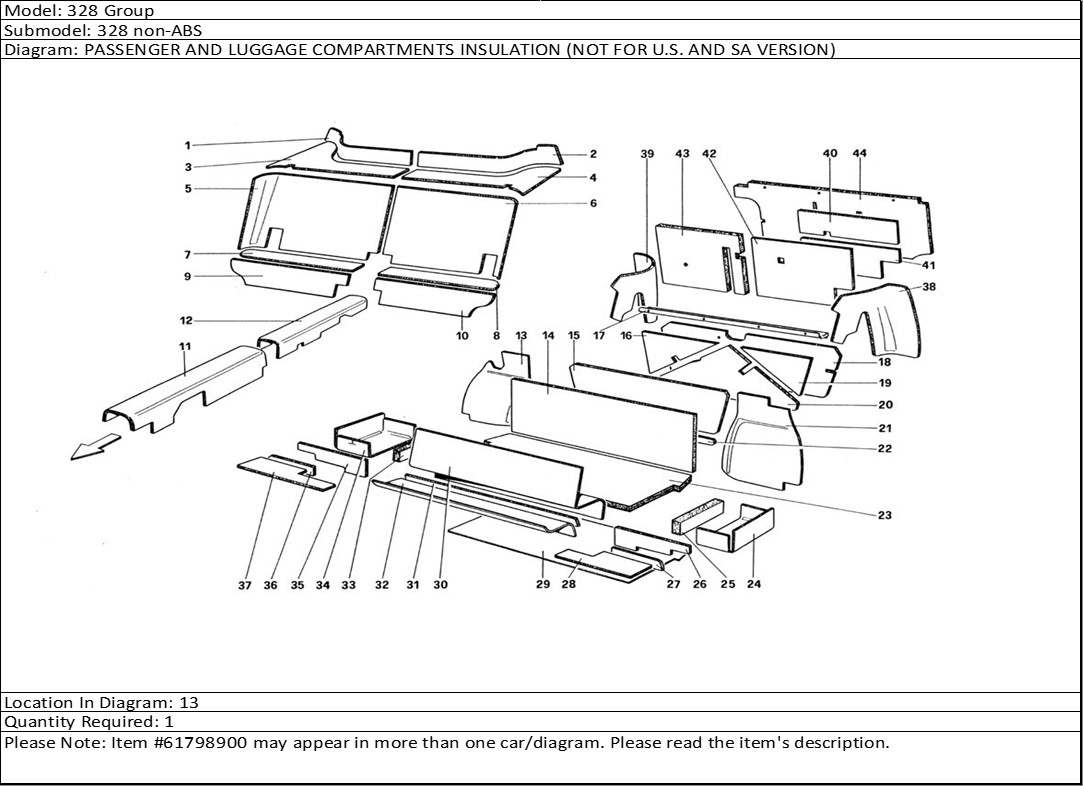 Model: 328 Group
Submodel: 328 non-ABS
Diagram: PASSENGER AND LUGGAGE COMPARTMENTS INSULATION (NOT FOR U.S. AND SA VERSION)

1
3
5
7
9
12
11
2
4
6
10
8
13
14
15
17
16
39
43
42
40
44
41
38
18
19
20
21
22
23
37
36
35
34
33
32
31
30
29
28
27
26
25
24

Location In Diagram: 13
Quantity Required: 1
Please Note: Item #61798900 may appear in more than one car/diagram. Please read the item's description.