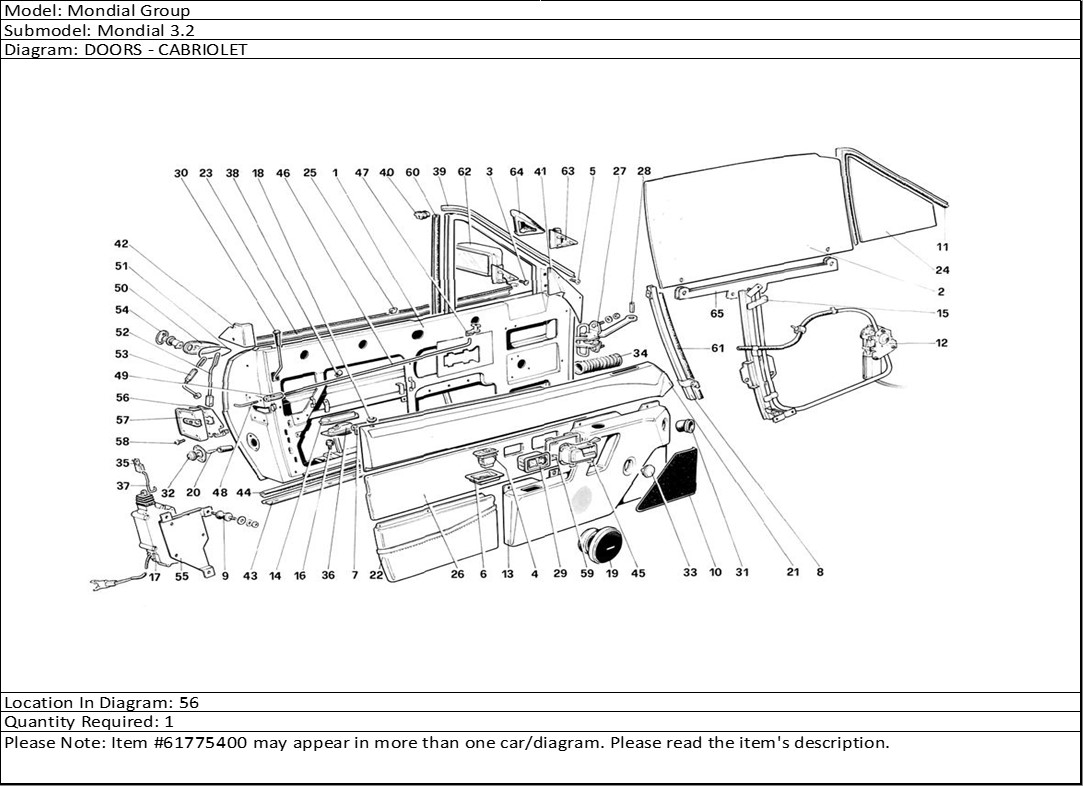 Model: Mondial Group
Submodel: Mondial 3.2
Diagram: DOORS - CABRIOLET

30 23 38 18 46 25 1 47 40 60 39 62 3 64 41 63 5 27 28
42
51
50
54
52
53
49
56
57
58
35
37
11
24
2
15
12
65
61
34
32 20 48 44
17 55 9 43 14 16 36 7 22 26 6 13 4 29 59 19 45 33 10 31 21 8

Location In Diagram: 56
Quantity Required: 1
Please Note: Item #61775400 may appear in more than one car/diagram. Please read the item's description.