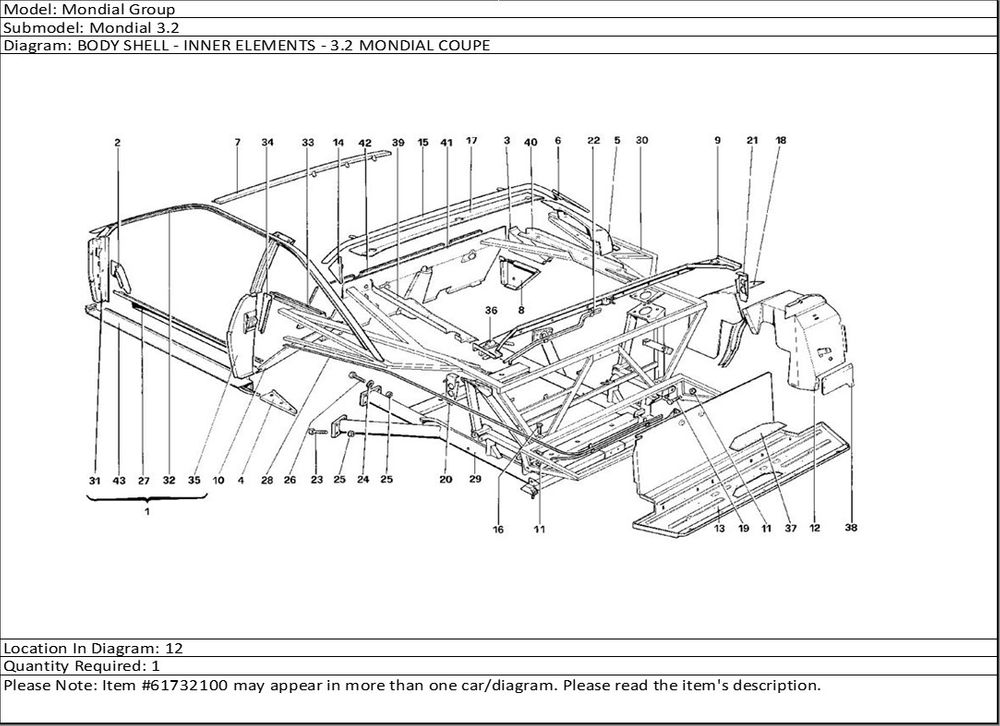 Model: Mondial Group
Submodel: Mondial 3.2
Diagram: BODY SHELL - INNER ELEMENTS - 3.2 MONDIAL COUPE

2 7 34 33 14 42 39 15 41 17 3 40 6 22 5 30 9 21 18

36 8

31 43 27 32 35 10 4 28 26 23 25 24 25 20 29 16 11 13 19 11 37 12 38

1

Location In Diagram: 12
Quantity Required: 1
Please Note: Item #61732100 may appear in more than one car/diagram. Please read the item's description.