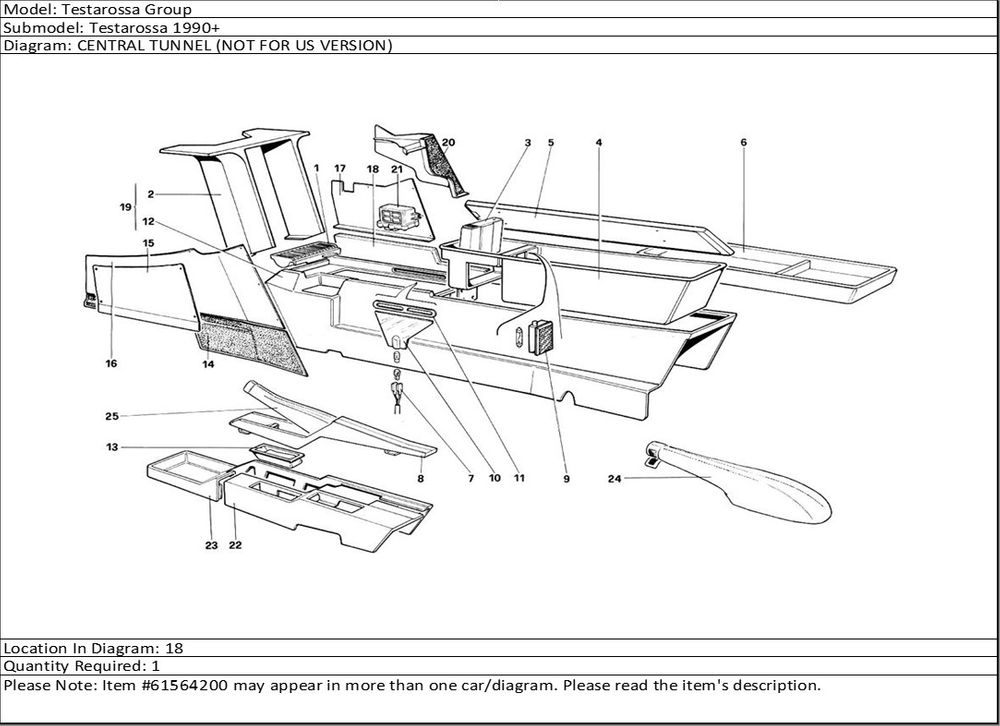 Model: Testarossa Group
Submodel: Testarossa 1990+
Diagram: CENTRAL TUNNEL (NOT FOR US VERSION)

20
3
5
4
6
1
17
18
21
2
19
12
15
16
14
25
13
8
7
10
11
9
24
23
22

Location In Diagram: 18
Quantity Required: 1
Please Note: Item #61564200 may appear in more than one car/diagram. Please read the item's description.