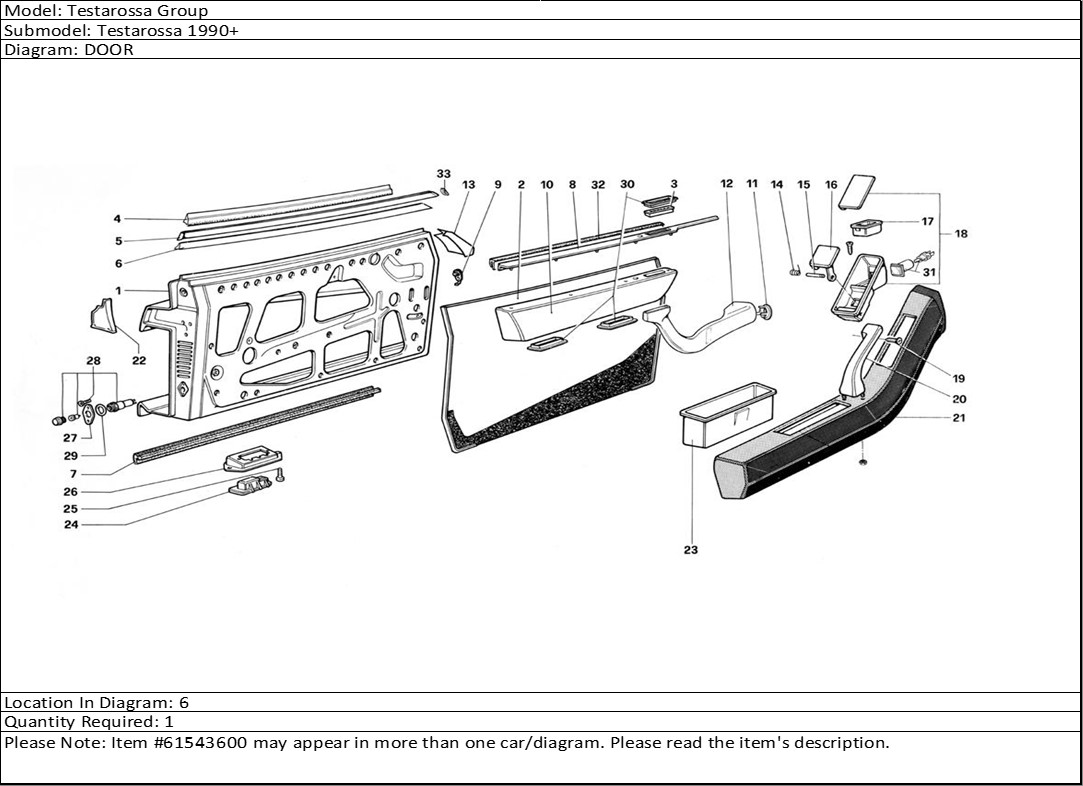 Model: Testarossa Group
Submodel: Testarossa 1990+
Diagram: DOOR

33 13 9 2 10 8 32 30 3 12 11 14 15 16
4
5
6
1
22
28
27
29
7
26
25
24
17
18
31
19
20
21
23

Location In Diagram: 6
Quantity Required: 1
Please Note: Item #61543600 may appear in more than one car/diagram. Please read the item's description.