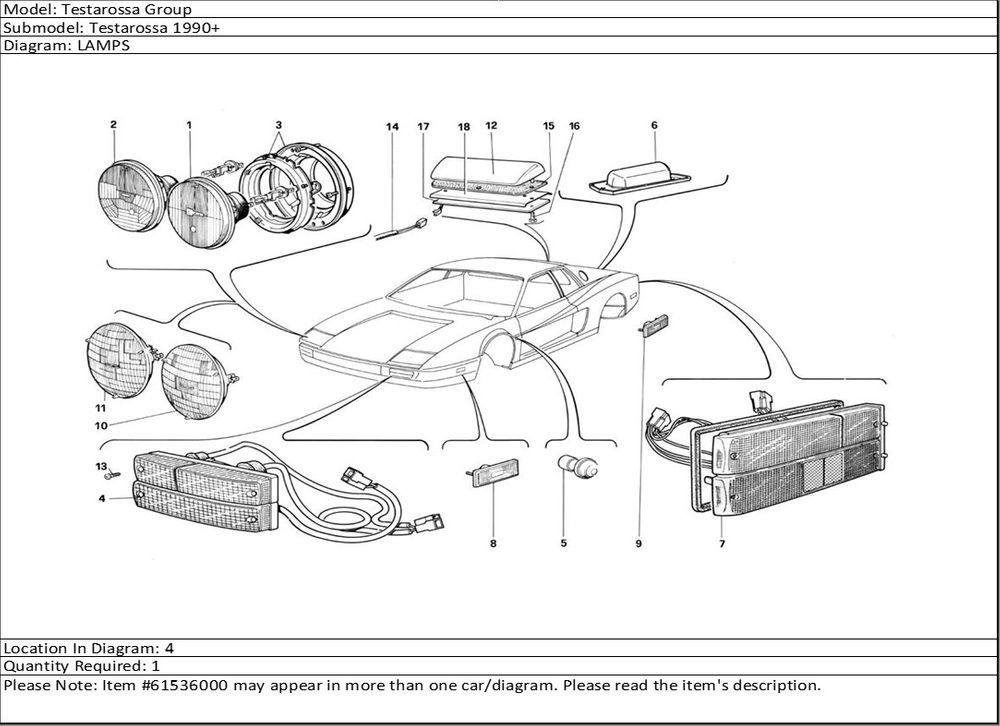 Model: Testarossa Group
Submodel: Testarossa 1990+
Diagram: LAMPS

2 1 3 14 17 18 12 15 16 6

11
10

13
4

8 5 9 7

Location In Diagram: 4
Quantity Required: 1
Please Note: Item #61536000 may appear in more than one car/diagram. Please read the item's description.