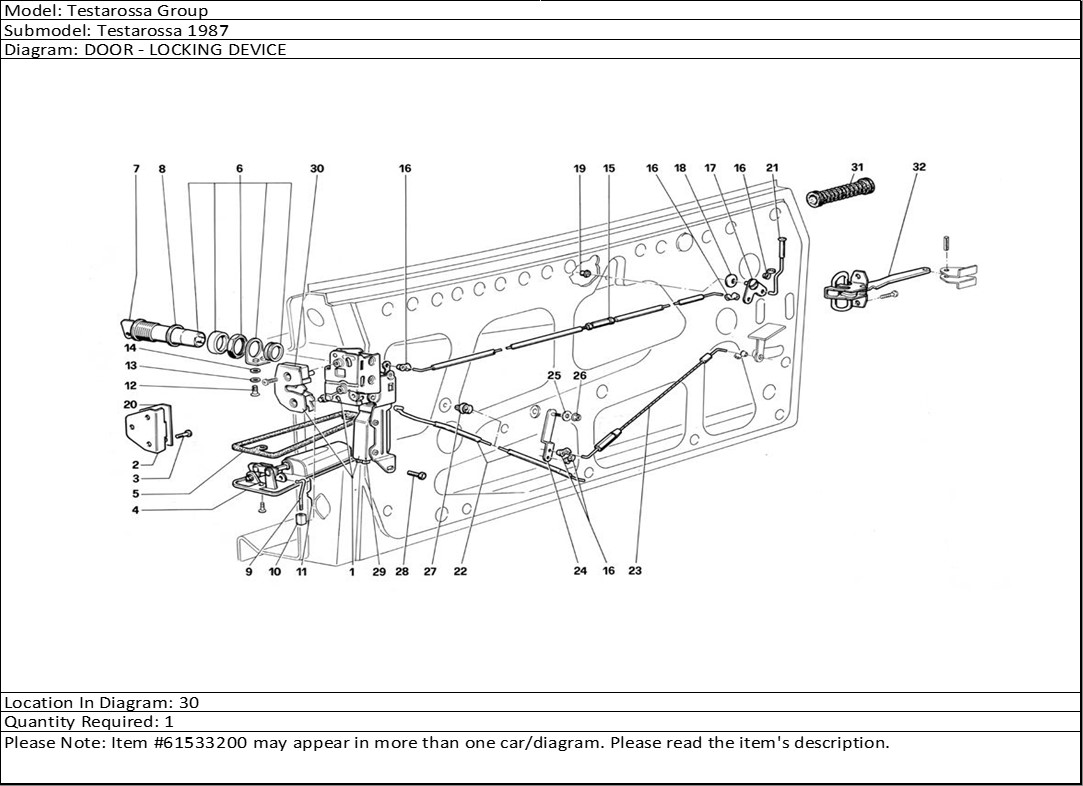 Model: Testarossa Group
Submodel: Testarossa 1987
Diagram: DOOR - LOCKING DEVICE

7 8 6 30 16 19 15 16 18 17 16 21 31 32

14
13
12
20
2
3
5
4

25 26

9 10 11 1 29 28 27 22 24 16 23

Location In Diagram: 30
Quantity Required: 1
Please Note: Item #61533200 may appear in more than one car/diagram. Please read the item's description.