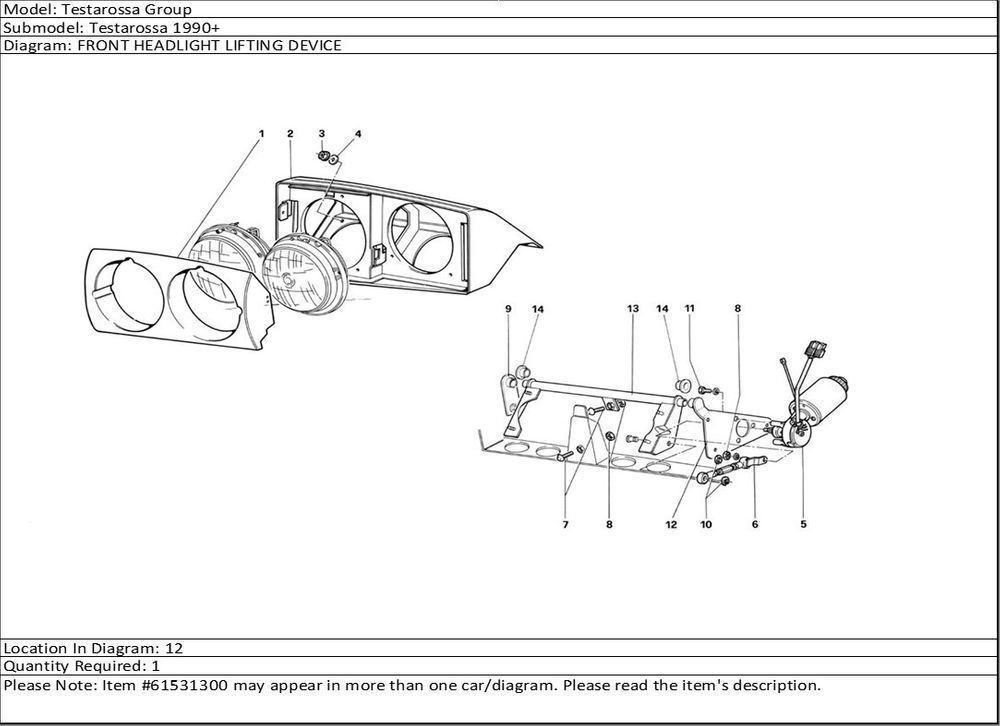 Model: Testarossa Group
Submodel: Testarossa 1990+
Diagram: FRONT HEADLIGHT LIFTING DEVICE

1 2 3 4

9 14 13 14 11 8

7 8 12 10 6 5

Location In Diagram: 12
Quantity Required: 1
Please Note: Item #61531300 may appear in more than one car/diagram. Please read the item's description.