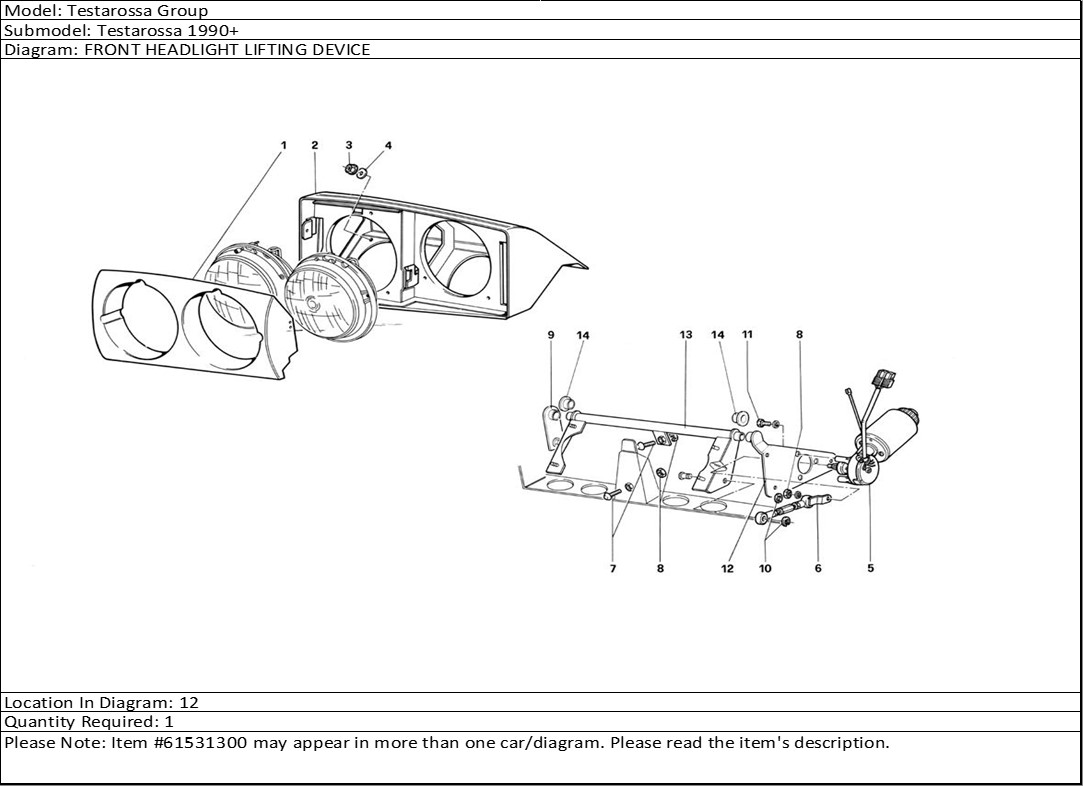 Model: Testarossa Group
Submodel: Testarossa 1990+
Diagram: FRONT HEADLIGHT LIFTING DEVICE

1 2 3 4

9 14 13 14 11 8

7 8 12 10 6 5

Location In Diagram: 12
Quantity Required: 1
Please Note: Item #61531300 may appear in more than one car/diagram. Please read the item's description.