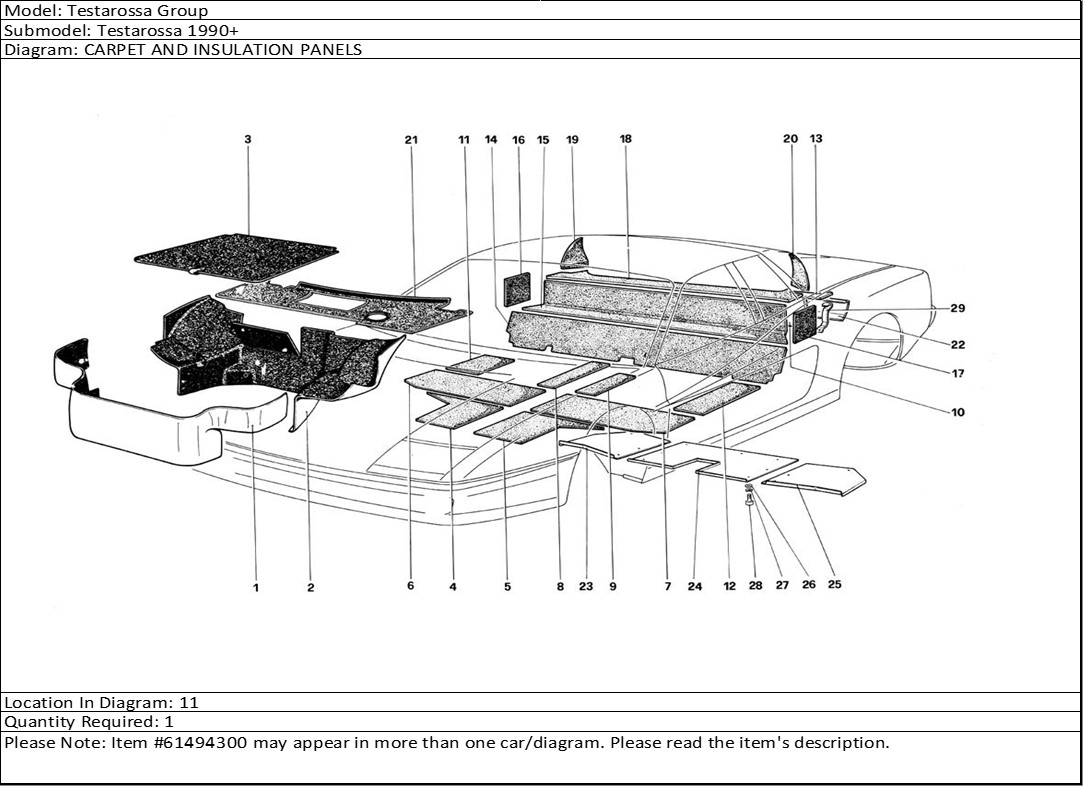 Model: Testarossa Group
Submodel: Testarossa 1990+
Diagram: CARPET AND INSULATION PANELS

3
21
11
14
16
15
19
18
20
13
29
22
17
10
1
2
6
4
5
8
23
9
7
24
12
28
27
26
25

Location In Diagram: 11
Quantity Required: 1
Please Note: Item #61494300 may appear in more than one car/diagram. Please read the item's description.