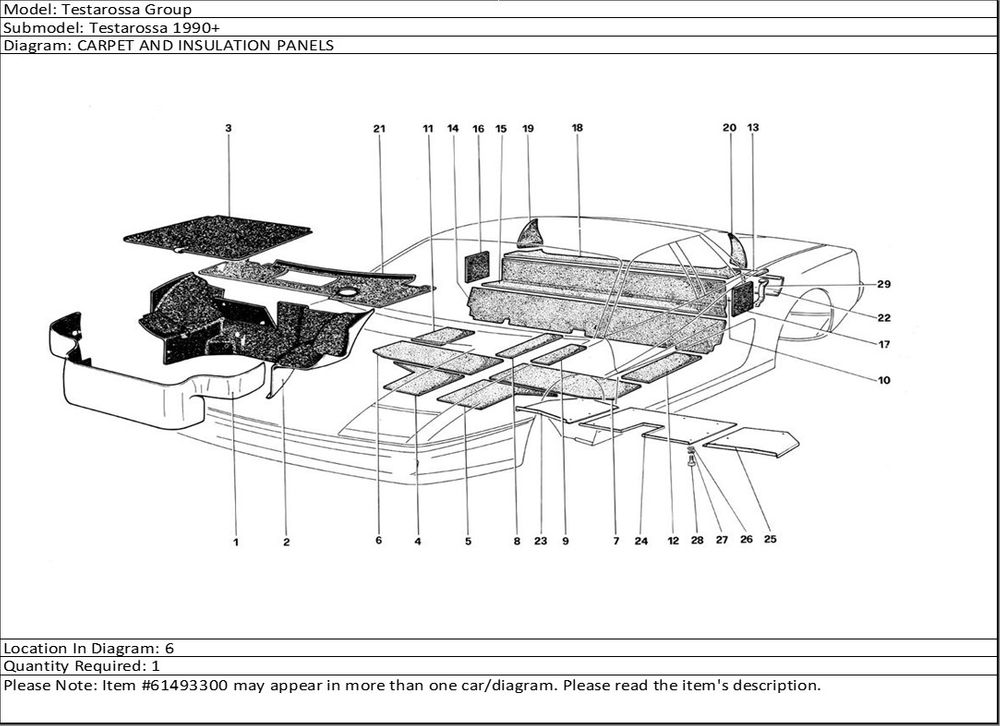 Model: Testarossa Group
Submodel: Testarossa 1990+
Diagram: CARPET AND INSULATION PANELS

3 21 11 14 16 15 19 18 20 13

29
22
17
10

1 2 6 4 5 8 23 9 7 24 12 28 27 26 25

Location In Diagram: 6
Quantity Required: 1
Please Note: Item #61493300 may appear in more than one car/diagram. Please read the item's description.