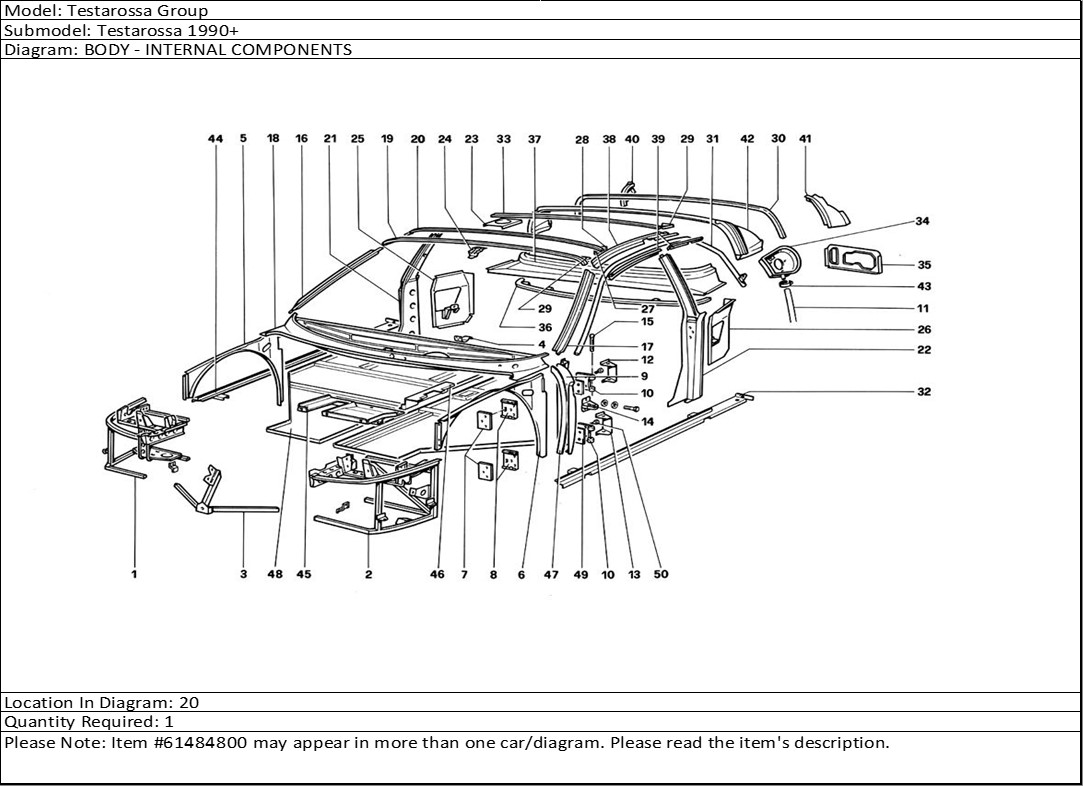 Model: Testarossa Group
Submodel: Testarossa 1990+
Diagram: BODY - INTERNAL COMPONENTS

44 5 18 16 21 25 19 20 24 23 33 37 28 38 40 39 29 31 42 30 41

34
35
43
11
26
22
32

29
36
27
15
4
17
12
9
10
14

1 3 48 45 2 46 7 8 6 47 49 10 13 50

Location In Diagram: 20
Quantity Required: 1
Please Note: Item #61484800 may appear in more than one car/diagram. Please read the item's description.