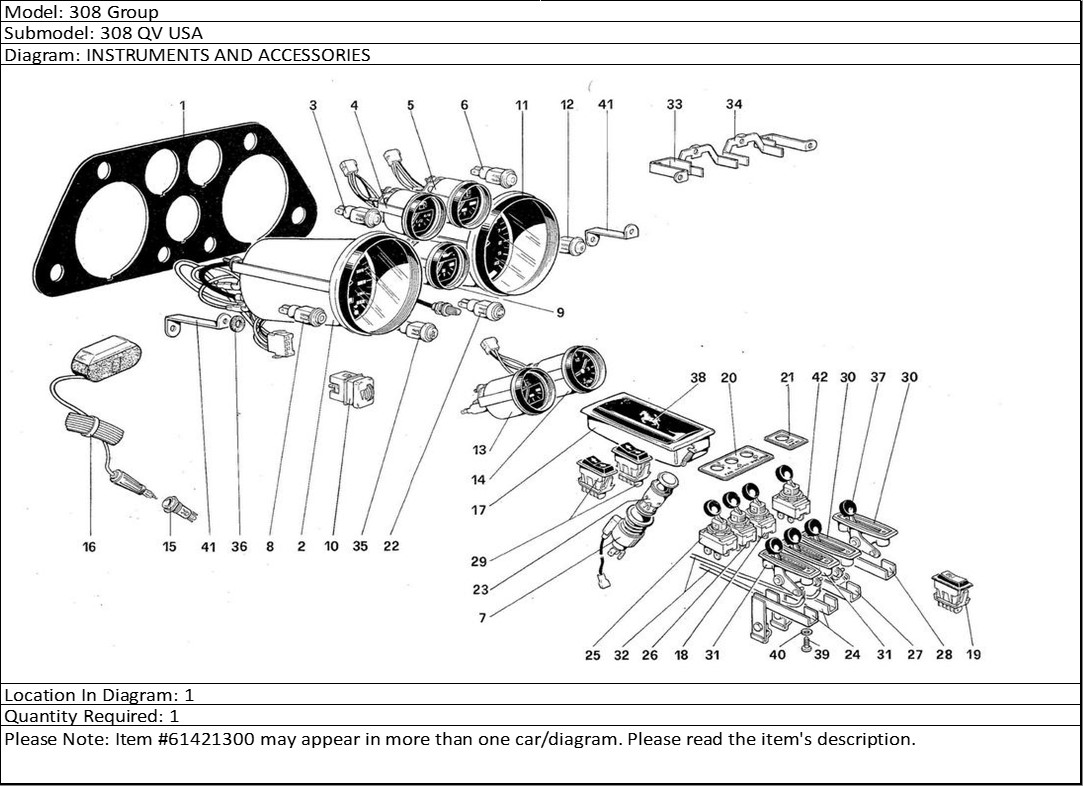 Model: 308 Group
Submodel: 308 QV USA
Diagram: INSTRUMENTS AND ACCESSORIES

1 3 4 5 6 11 12 41 33 34

9

38 20 21 42 30 37 30

13
14
17
29
23
7

16 15 41 36 8 2 10 35 22

25 32 26 18 31 40 39 24 31 27 28 19

Location In Diagram: 1
Quantity Required: 1
Please Note: Item #61421300 may appear in more than one car/diagram. Please read the item's description.