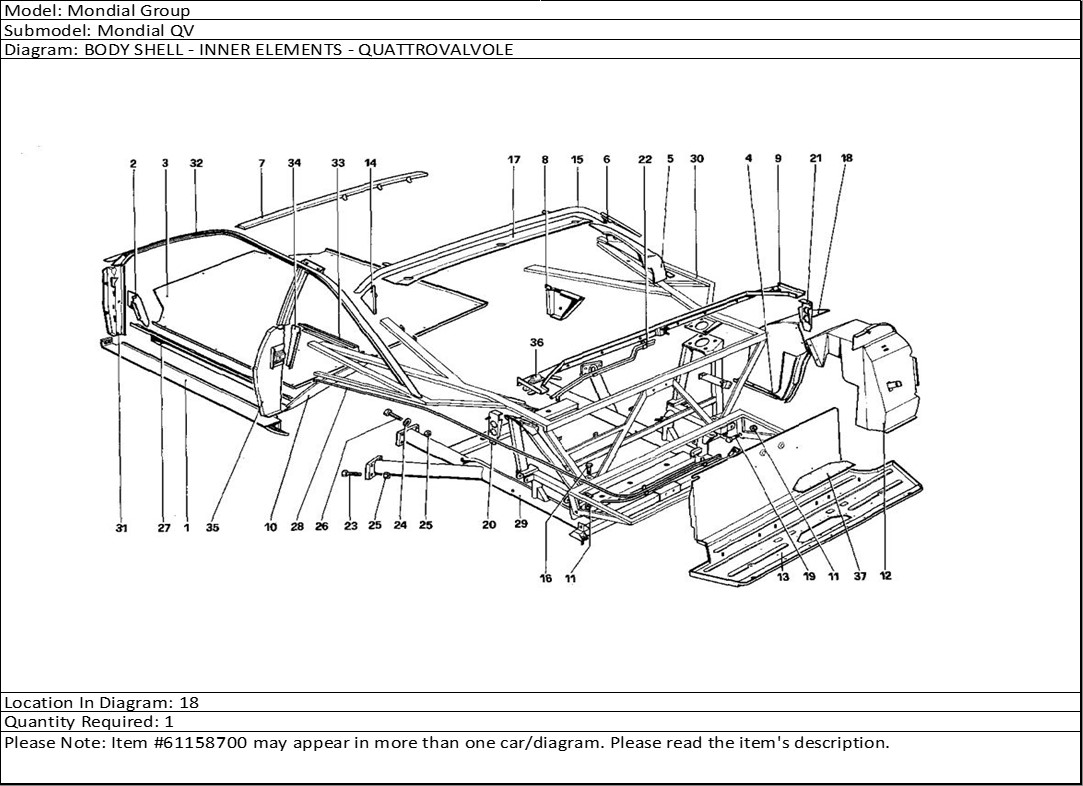 Model: Mondial Group
Submodel: Mondial QV
Diagram: BODY SHELL - INNER ELEMENTS - QUATTROVALVOLE

2 3 32 7 34 33 14 17 8 15 6 22 5 30 4 9 21 18

36

31 27 1 35 10 28 26 23 25 24 25 20 29 16 11 13 19 11 37 12

Location In Diagram: 18
Quantity Required: 1
Please Note: Item #61158700 may appear in more than one car/diagram. Please read the item's description.