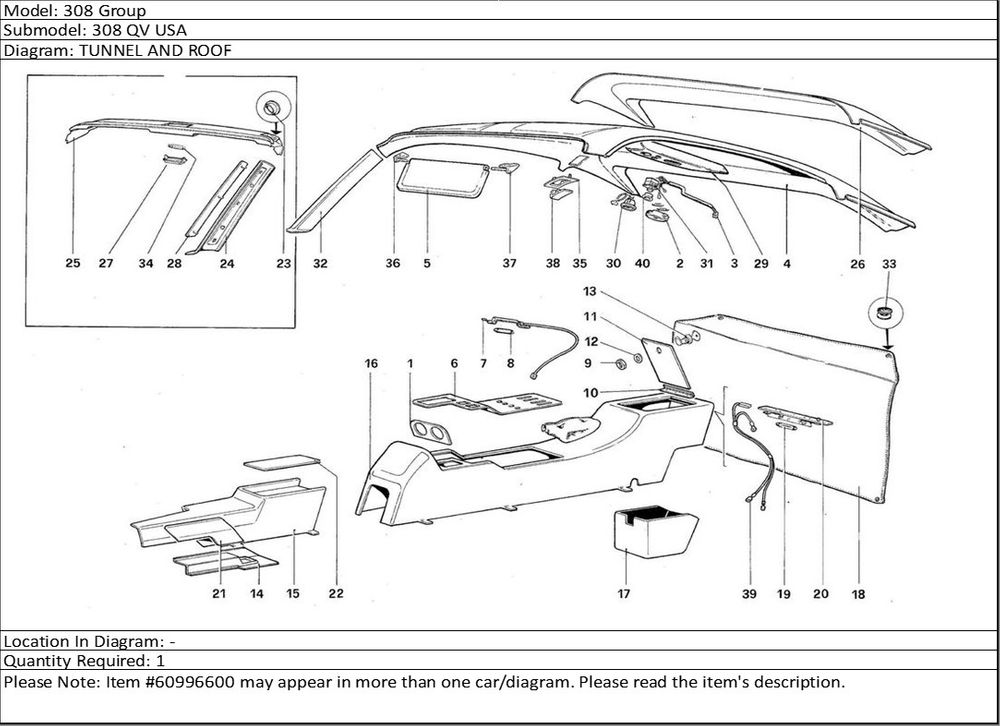 Model: 308 Group
Submodel: 308 QV USA
Diagram: TUNNEL AND ROOF

25 27 34 28 24 23 32 36 5 37 38 35 30 40 2 31 3 29 4 26 33

13
11
12
9
10
16 1 6 7 8

21 14 15 22 17 39 19 20 18

Location In Diagram: -
Quantity Required: 1
Please Note: Item #60996600 may appear in more than one car/diagram. Please read the item's description.