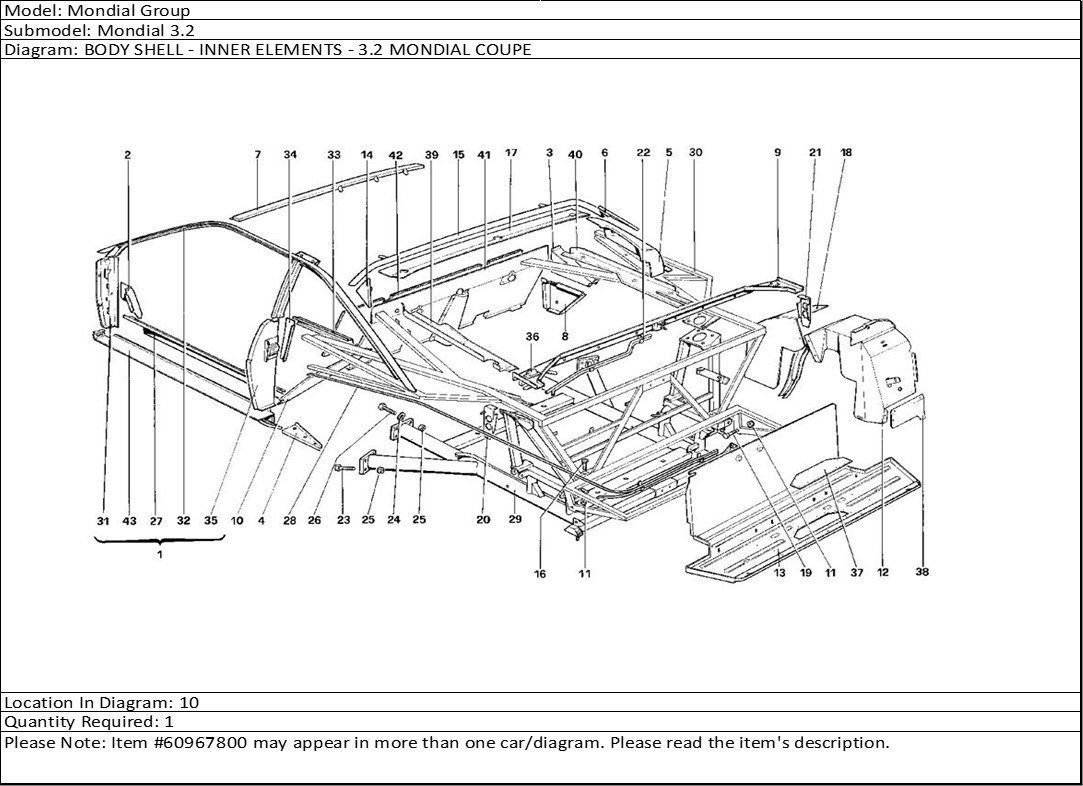 Model: Mondial Group
Submodel: Mondial 3.2
Diagram: BODY SHELL - INNER ELEMENTS - 3.2 MONDIAL COUPE

2 7 34 33 14 42 39 15 41 17 3 40 6 22 5 30 9 21 18

36 8

31 43 27 32 35 10 4 28 26 23 25 24 25 20 29 16 11 13 19 11 37 12 38

1

Location In Diagram: 10
Quantity Required: 1
Please Note: Item #60967800 may appear in more than one car/diagram. Please read the item's description.