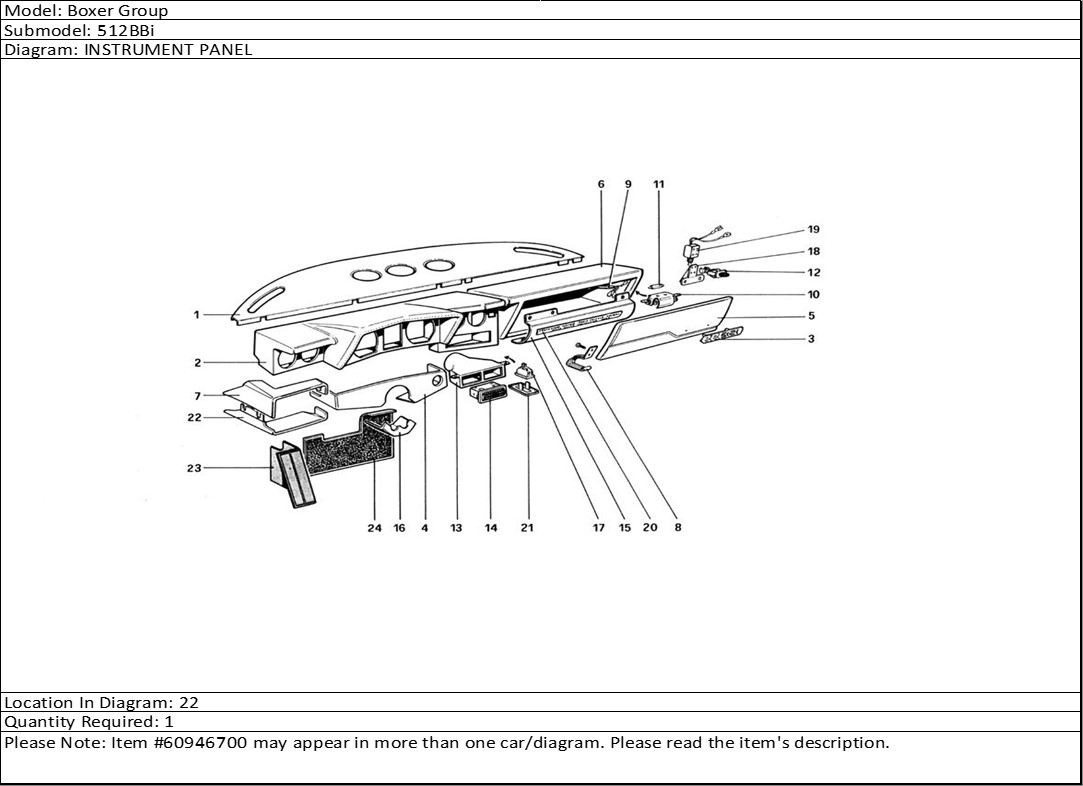 Model: Boxer Group
Submodel: 512BBi
Diagram: INSTRUMENT PANEL

6 9 11
19
18
12
10
5
3
1
2
7
22
23
24 16 4 13 14 21 17 15 20 8

Location In Diagram: 22
Quantity Required: 1
Please Note: Item #60946700 may appear in more than one car/diagram. Please read the item's description.