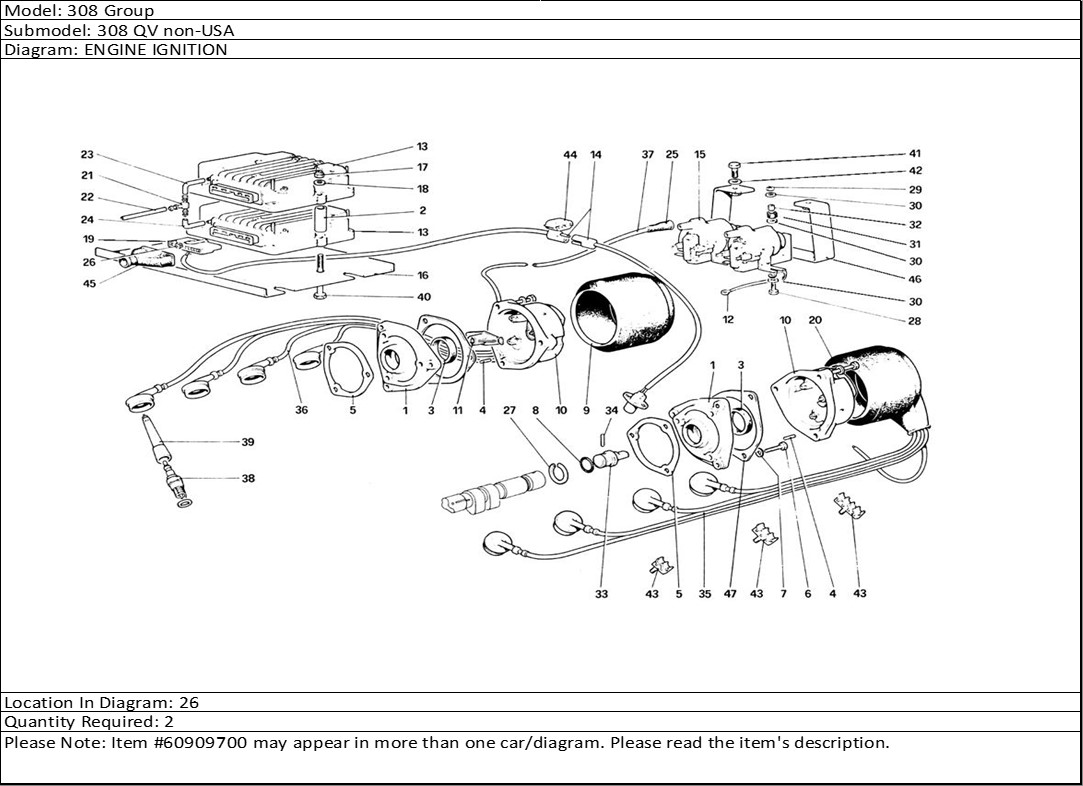 Model: 308 Group
Submodel: 308 QV non-USA
Diagram: ENGINE IGNITION

23
21
22
24
19
26
45
13
17
18
2
13
16
40
44
14
37
25
15
41
42
29
30
32
31
30
46
30
28
12
10
20
36
5
1
3
11
4
10
9
27
8
34
1
3
39
38
33
43
5
35
47
43
7
6
4
43

Location In Diagram: 26
Quantity Required: 2
Please Note: Item #60909700 may appear in more than one car/diagram. Please read the item's description.