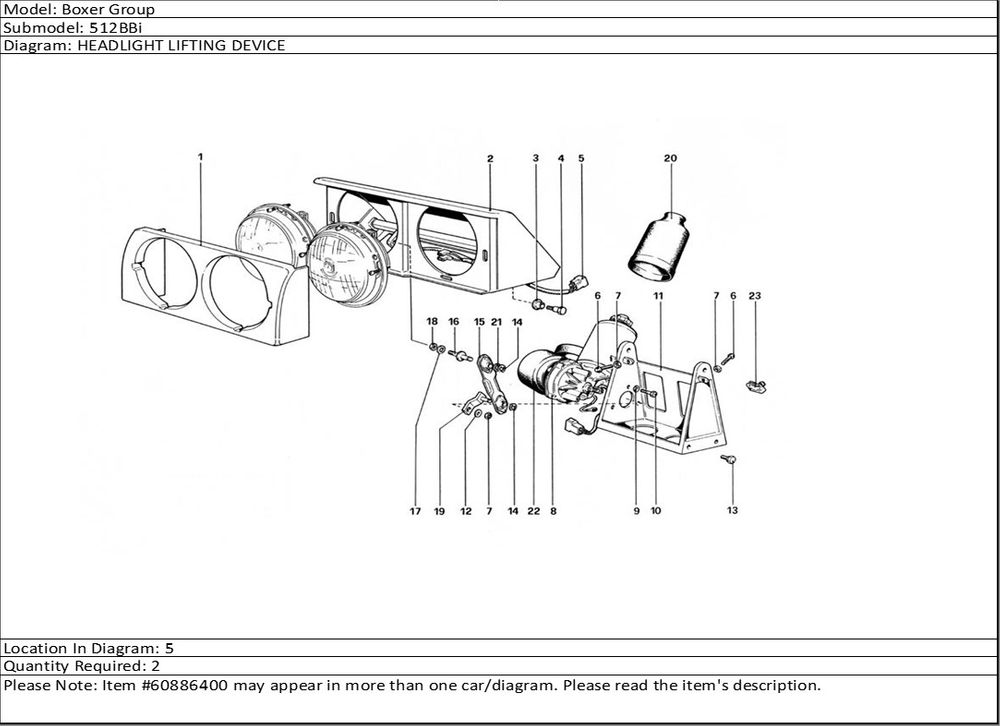 Model: Boxer Group
Submodel: 512BBi
Diagram: HEADLIGHT LIFTING DEVICE

1
2
3
4
5
20
18
16
15
21
14
6
7
11
7
6
23
17
19
12
7
14
22
8
9
10
13

Location In Diagram: 5
Quantity Required: 2
Please Note: Item #60886400 may appear in more than one car/diagram. Please read the item's description.