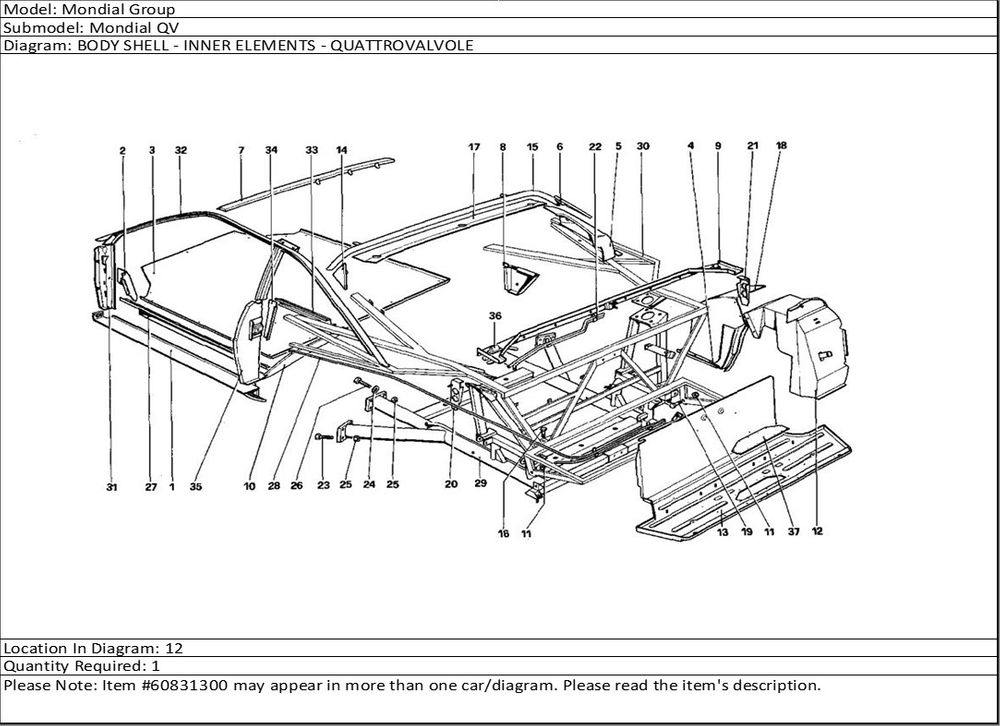 Model: Mondial Group
Submodel: Mondial QV
Diagram: BODY SHELL - INNER ELEMENTS - QUATTROVALVOLE

2 3 32 7 34 33 14 17 8 15 6 22 5 30 4 9 21 18

36

31 27 1 35 10 28 26 23 25 24 25 20 29 16 11 13 19 11 37 12

Location In Diagram: 12
Quantity Required: 1
Please Note: Item #60831300 may appear in more than one car/diagram. Please read the item's description.