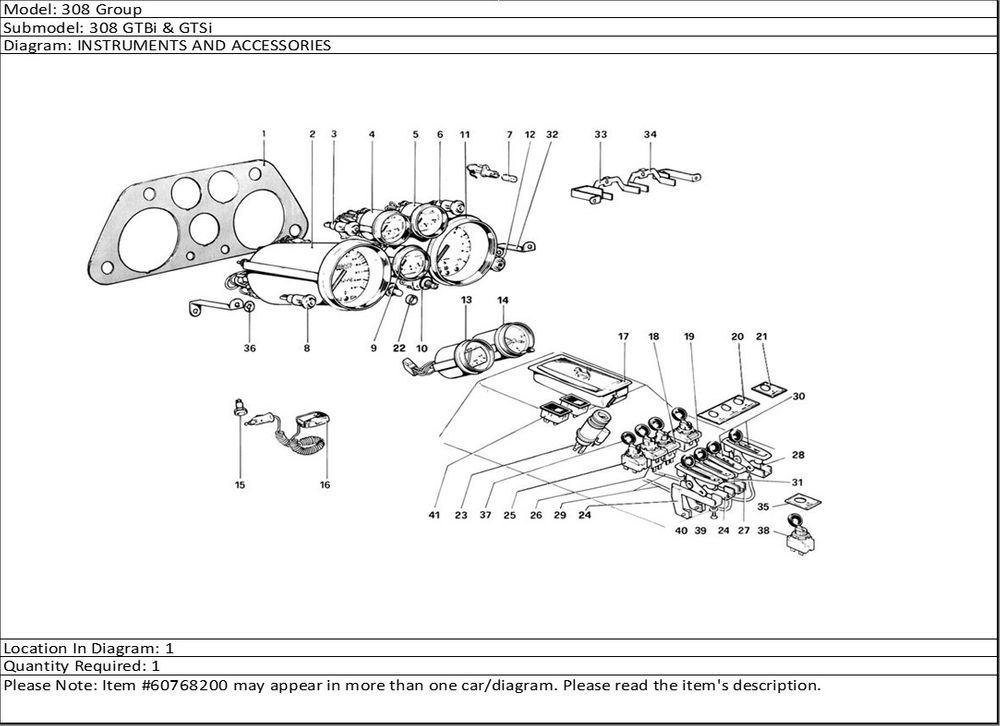 Model: 308 Group
Submodel: 308 GTBi & GTSi
Diagram: INSTRUMENTS AND ACCESSORIES

1 2 3 4 5 6 11 7 12 32 33 34
36 8 9 22 10
13 14
17 18 19 20 21
30
28
31
35
38
15 16
41 23 37 25 26 29 24
40 39 24 27

Location In Diagram: 1
Quantity Required: 1
Please Note: Item #60768200 may appear in more than one car/diagram. Please read the item's description.