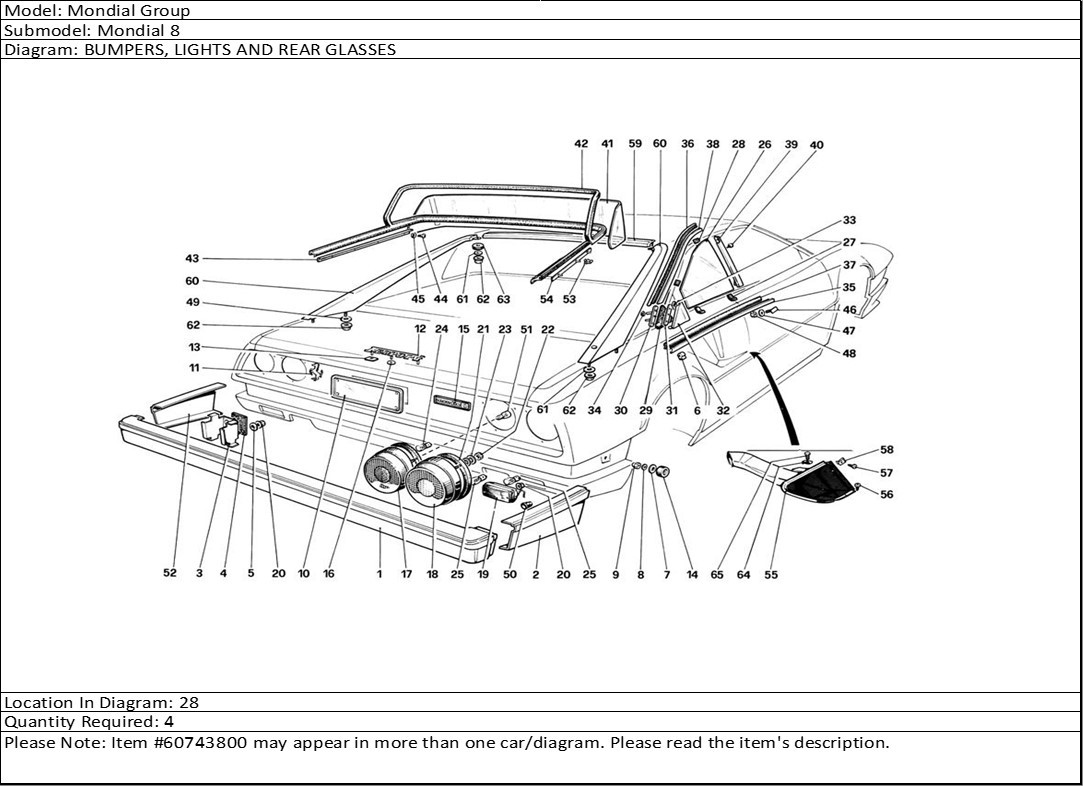 Model: Mondial Group
Submodel: Mondial 8
Diagram: BUMPERS, LIGHTS AND REAR GLASSES

42 41 59 60 36 38 28 26 39 40
33
27
37
35
46
47
48
43
60
49
62
13
11
45 44 61 62 63 54 53
12 24 15 21 23 51 22
61 62 34 30 29 31 6 32
58
57
56
52 3 4 5 20 10 16 1 17 18 25 19 50 2 20 25 9 8 7 14 65 64 55

Location In Diagram: 28
Quantity Required: 4
Please Note: Item #60743800 may appear in more than one car/diagram. Please read the item's description.