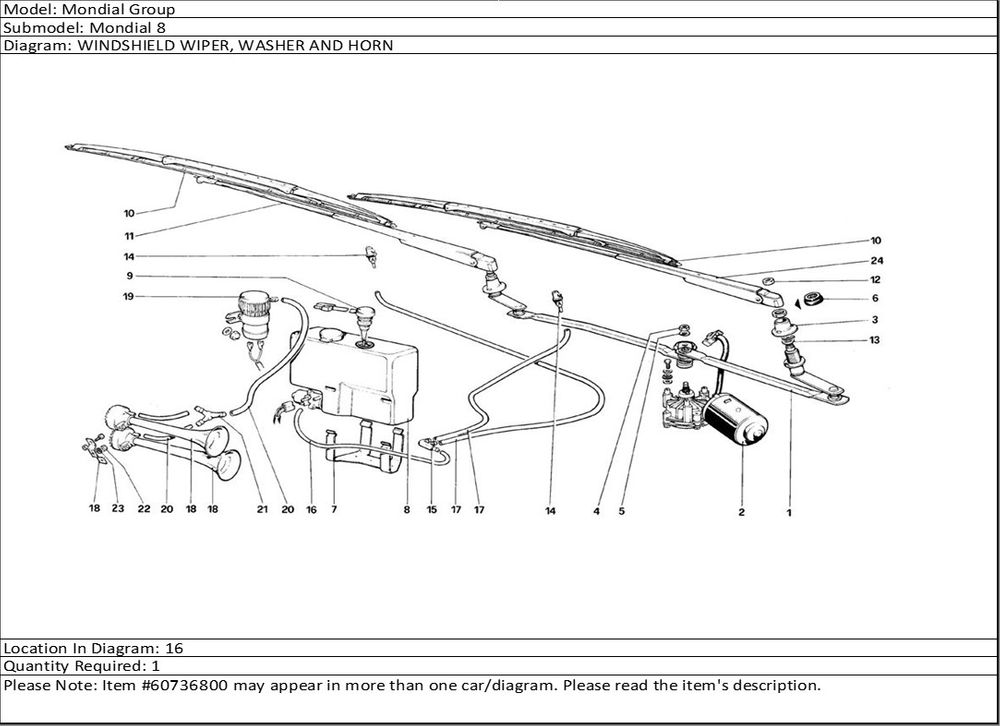 Model: Mondial Group
Submodel: Mondial 8
Diagram: WINDSHIELD WIPER, WASHER AND HORN

10
11
14
9
19
10
24
12
6
3
13
18 23 22 20 18 18 21 20 16 7 8 15 17 17 14 4 5 2 1

Location In Diagram: 16
Quantity Required: 1
Please Note: Item #60736800 may appear in more than one car/diagram. Please read the item's description.