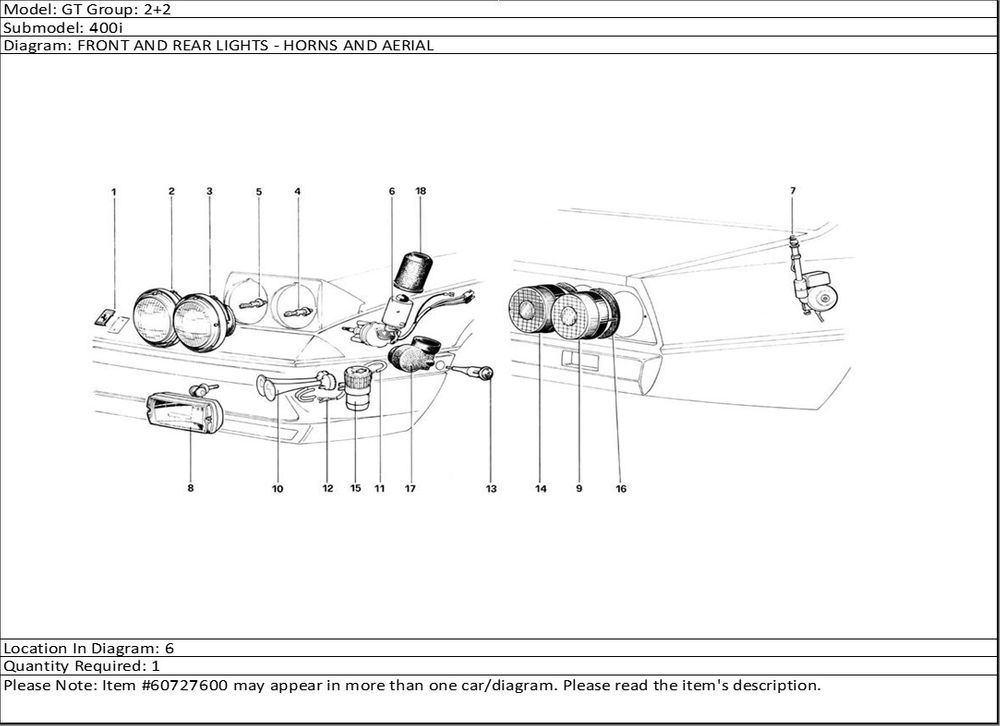 Model: GT Group: 2+2
Submodel: 400i
Diagram: FRONT AND REAR LIGHTS - HORNS AND AERIAL

1 2 3 5 4 6 18 7

8 10 12 15 11 17 13 14 9 16

Location In Diagram: 6
Quantity Required: 1
Please Note: Item #60727600 may appear in more than one car/diagram. Please read the item's description.