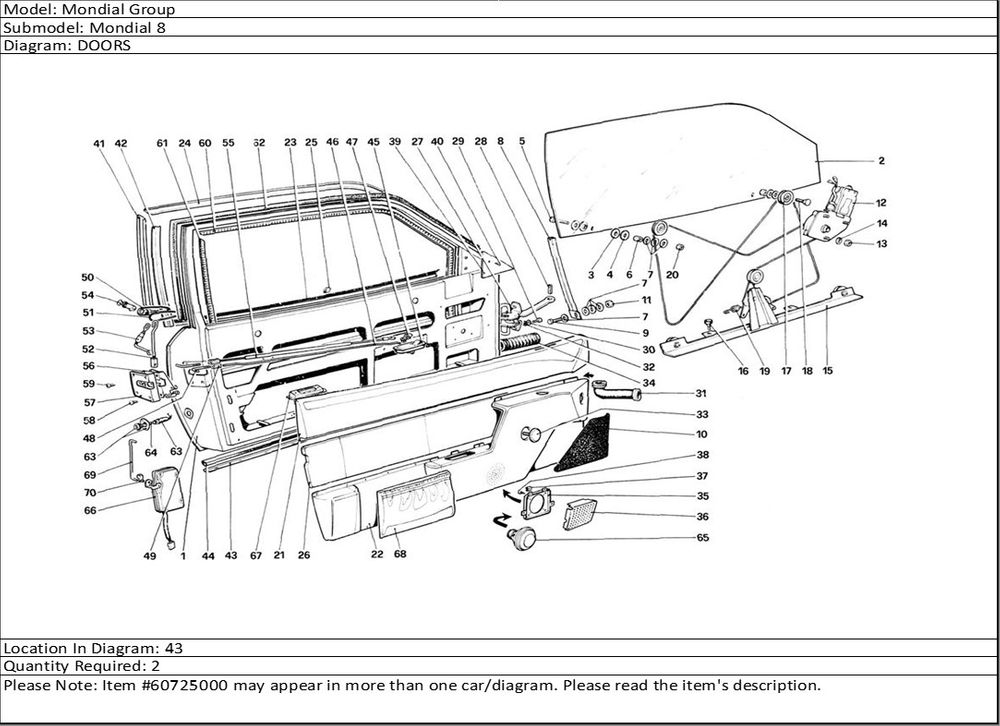 Model: Mondial Group
Submodel: Mondial 8
Diagram: DOORS

41 42 61 24 60 55 62 23 25 46 47 45 39 27 40 29 28 8 5 2 12 14 13 3 4 6 7 20 7 11 7 9 30 32 34 31 33 10 38 37 35 36 65 16 19 17 18 15 50 54 51 53 52 56 59 57 58 48 63 64 63 69 70 66 49 1 44 43 67 21 26 22 68

Location In Diagram: 43
Quantity Required: 2
Please Note: Item #60725000 may appear in more than one car/diagram. Please read the item's description.