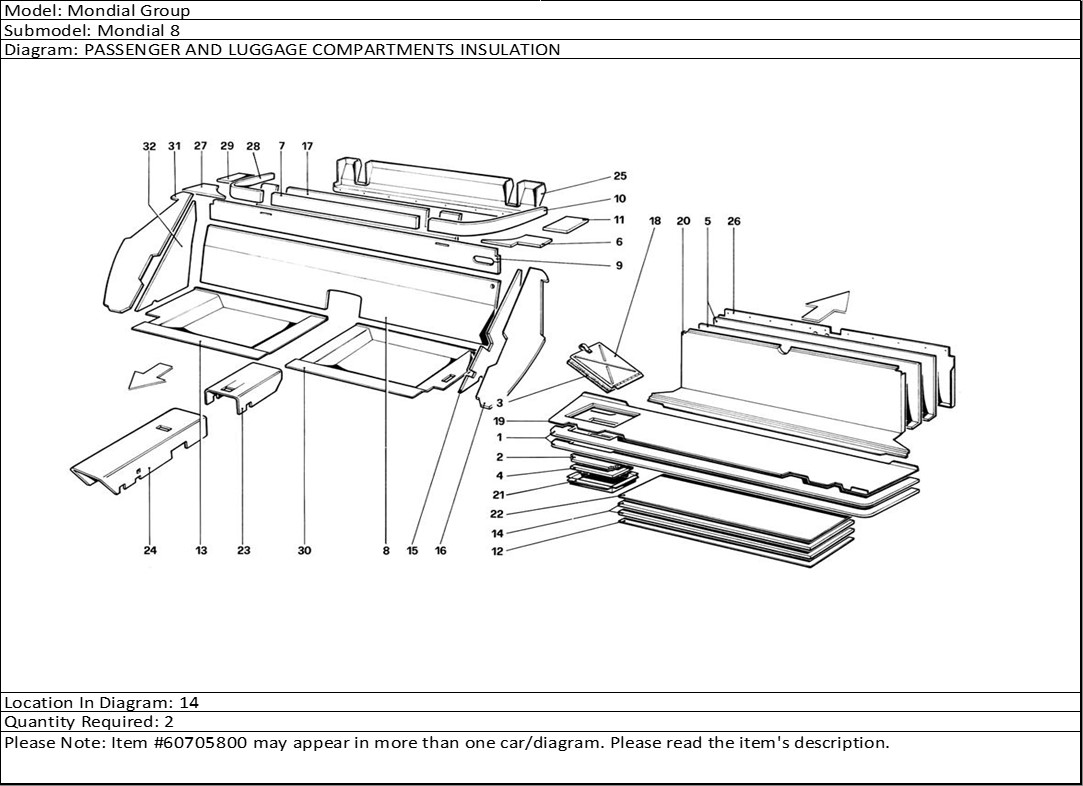 Model: Mondial Group
Submodel: Mondial 8
Diagram: PASSENGER AND LUGGAGE COMPARTMENTS INSULATION

32 31 27 29 28 7 17
25
10
11
6
9
18 20 5 26
3
19
1
2
4
21
22
14
12
24 13 23 30 8 15 16

Location In Diagram: 14
Quantity Required: 2
Please Note: Item #60705800 may appear in more than one car/diagram. Please read the item's description.