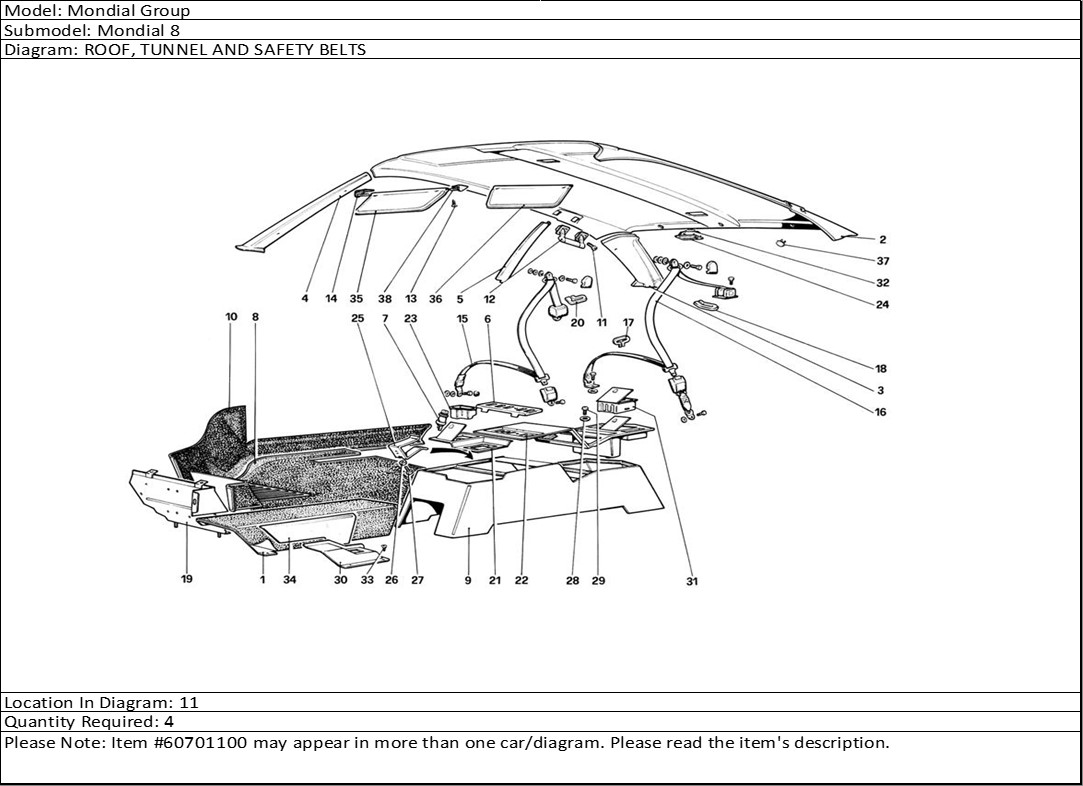 Model: Mondial Group
Submodel: Mondial 8
Diagram: ROOF, TUNNEL AND SAFETY BELTS

2
37
32
24
4 14 35 38 13 36 5 12
20 11
17
10 8
25 7 23 15 6
18
3
16
19 1 34 30 33 26 27 9 21 22 28 29 31

Location In Diagram: 11
Quantity Required: 4
Please Note: Item #60701100 may appear in more than one car/diagram. Please read the item's description.