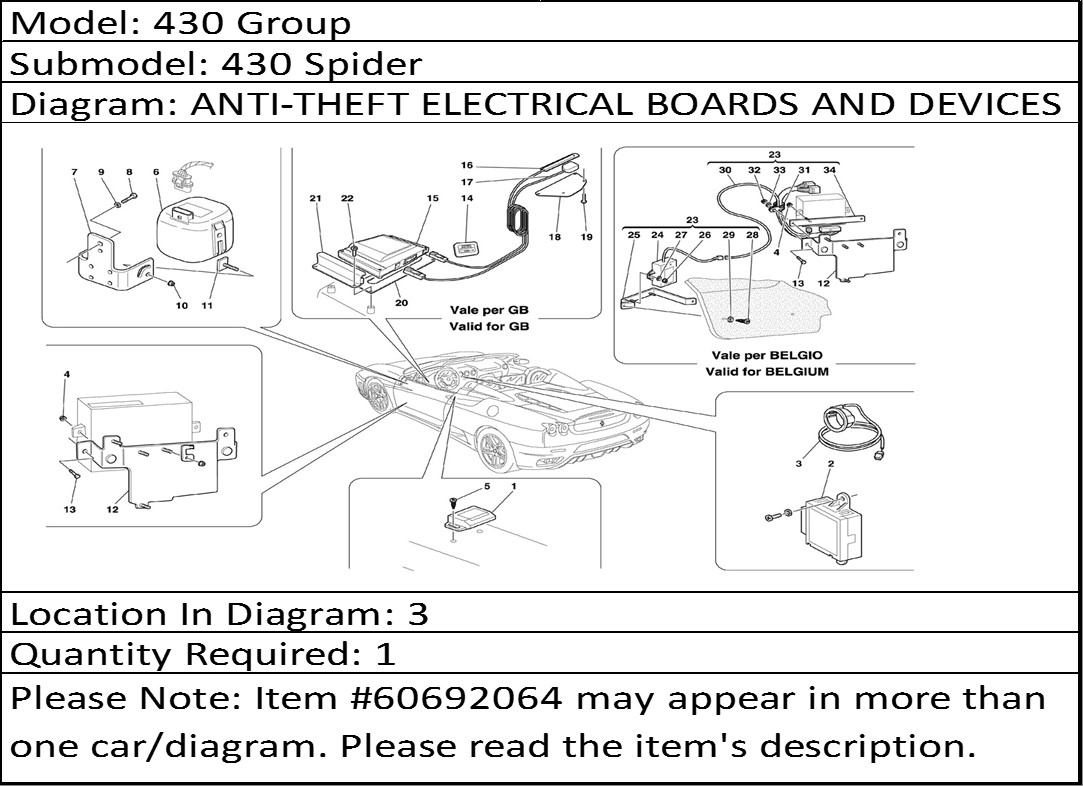 Model: 430 Group

Submodel: 430 Spider

Diagram: ANTI-THEFT ELECTRICAL BOARDS AND DEVICES

7 9 8 6
10 11

16
17
21 22 15 14
18 19
20
Vale per GB
Valid for GB

23
30 32 33 31 34
23
25 24 27 26 29 28
4
13 12
Vale per BELGIO
Valid for BELGIUM

4
13 12

5 1

3 2

Location In Diagram: 3

Quantity Required: 1

Please Note: Item #60692064 may appear in more than one car/diagram. Please read the item's description.