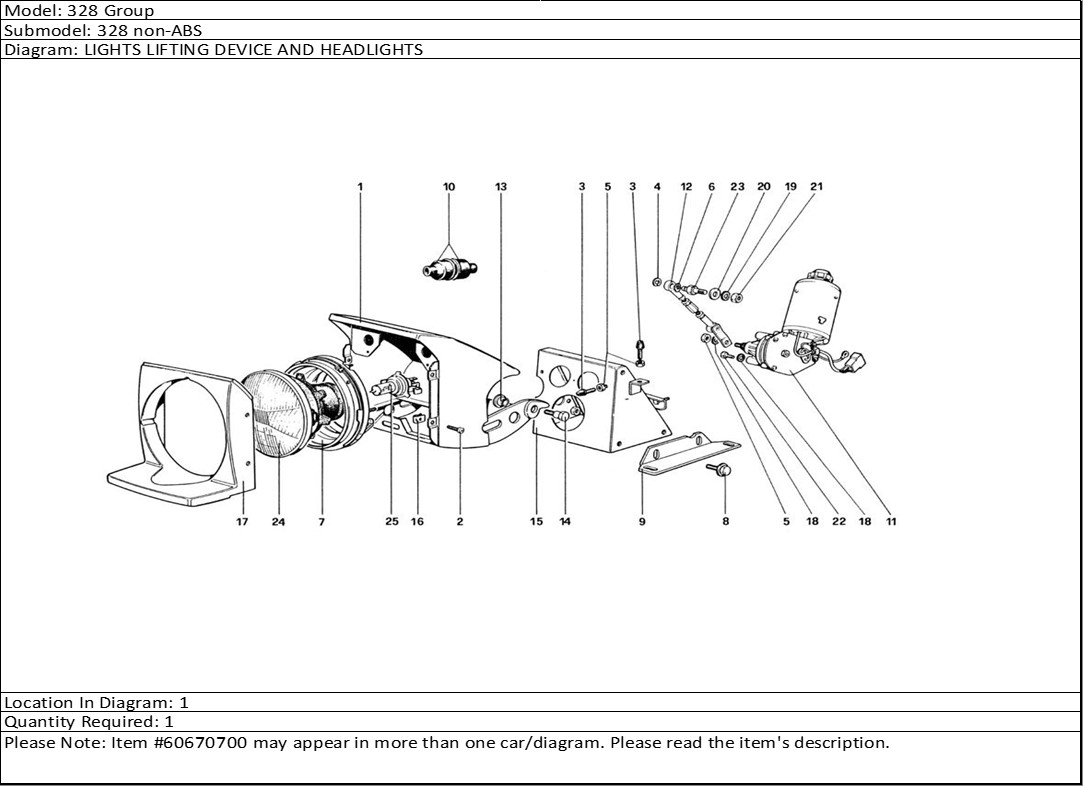 Model: 328 Group
Submodel: 328 non-ABS
Diagram: LIGHTS LIFTING DEVICE AND HEADLIGHTS

1 10 13 3 5 3 4 12 6 23 20 19 21

17 24 7 25 16 2 15 14 9 8 5 18 22 18 11

Location In Diagram: 1
Quantity Required: 1
Please Note: Item #60670700 may appear in more than one car/diagram. Please read the item's description.