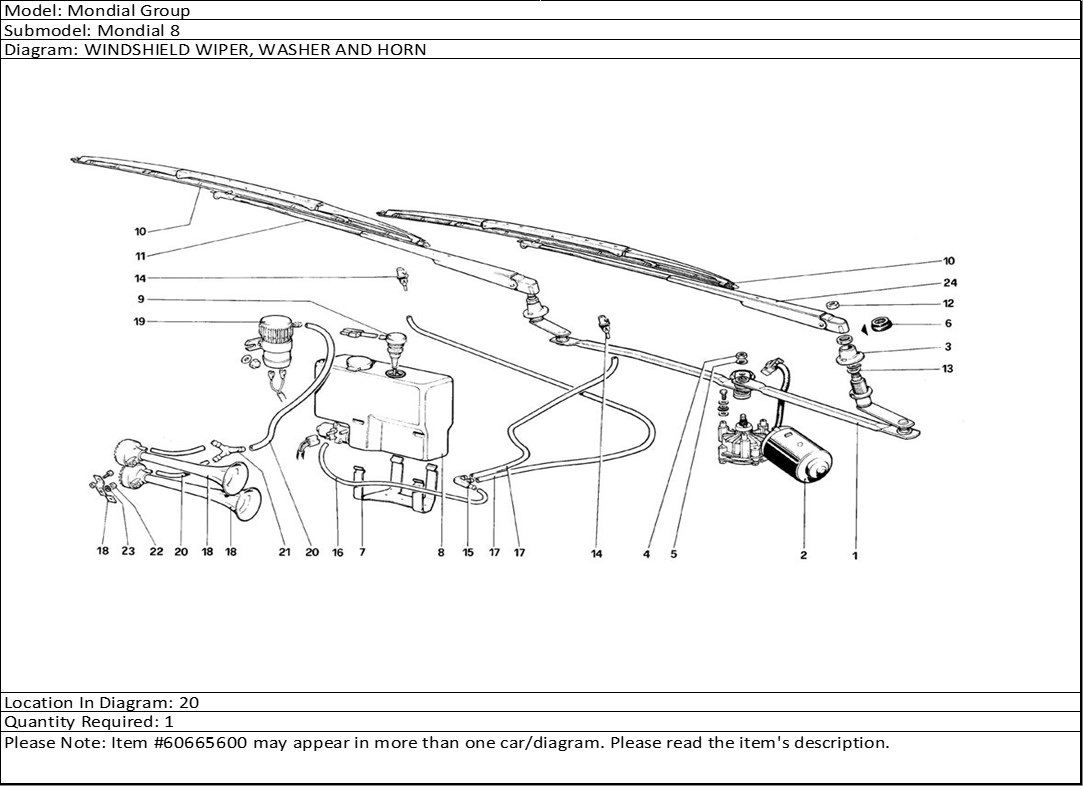 Model: Mondial Group
Submodel: Mondial 8
Diagram: WINDSHIELD WIPER, WASHER AND HORN

10
11
14
9
19
10
24
12
6
3
13
18 23 22 20 18 18 21 20 16 7 8 15 17 17 14 4 5 2 1

Location In Diagram: 20
Quantity Required: 1
Please Note: Item #60665600 may appear in more than one car/diagram. Please read the item's description.