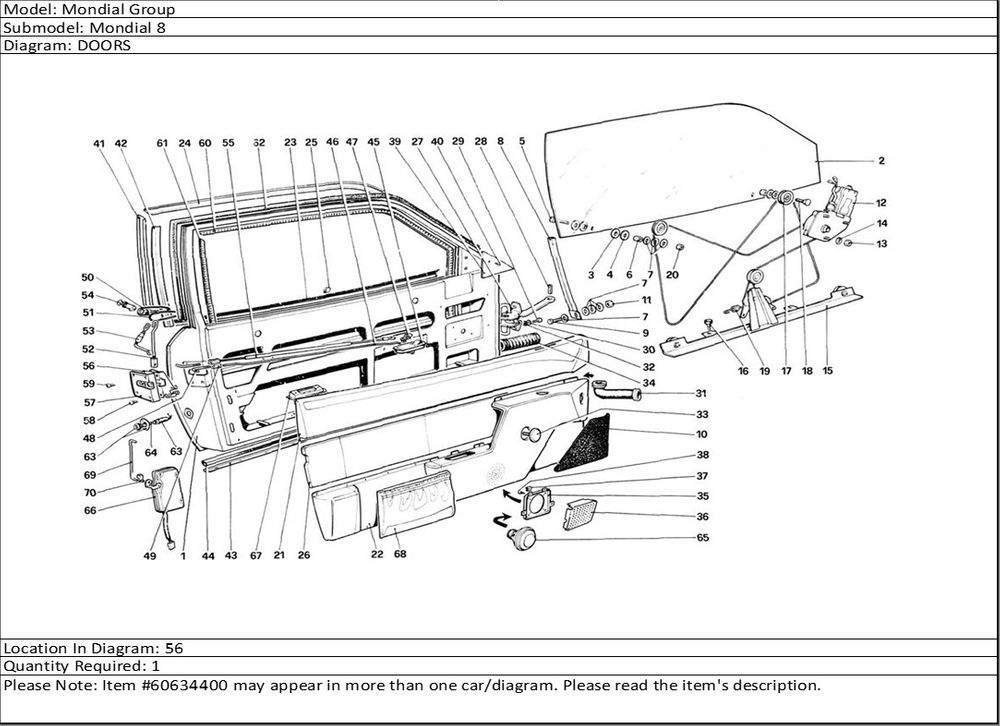 Model: Mondial Group
Submodel: Mondial 8
Diagram: DOORS

41 42 61 24 60 55 62 23 25 46 47 45 39 27 40 29 28 8 5 2 12 14 13 3 4 6 7 20 7 11 7 9 30 32 34 31 33 10 38 37 35 36 65 16 19 17 18 15 50 54 51 53 52 56 59 57 58 48 63 64 63 69 70 66 49 1 44 43 67 21 26 22 68

Location In Diagram: 56
Quantity Required: 1
Please Note: Item #60634400 may appear in more than one car/diagram. Please read the item's description.