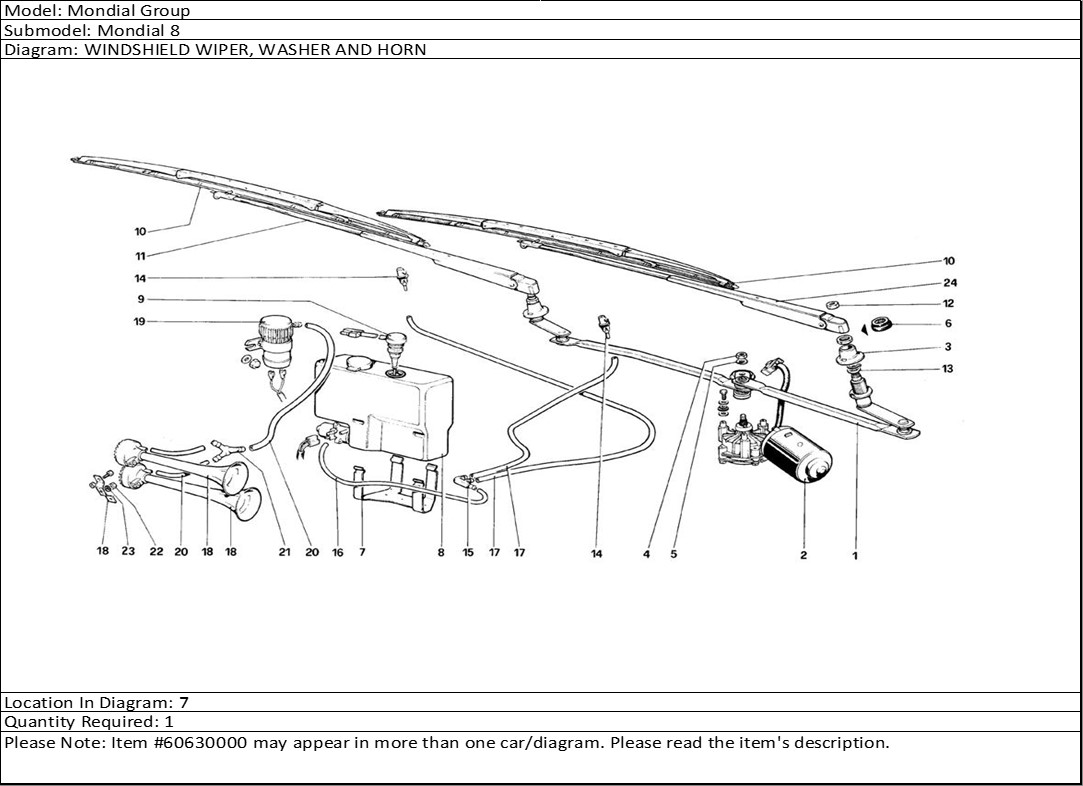 Model: Mondial Group
Submodel: Mondial 8
Diagram: WINDSHIELD WIPER, WASHER AND HORN

10
11
14
9
19
10
24
12
6
3
13
18
23
22
20
18
18
21
20
16
7
8
15
17
17
14
4
5
2
1

Location In Diagram: 7
Quantity Required: 1
Please Note: Item #60630000 may appear in more than one car/diagram. Please read the item's description.