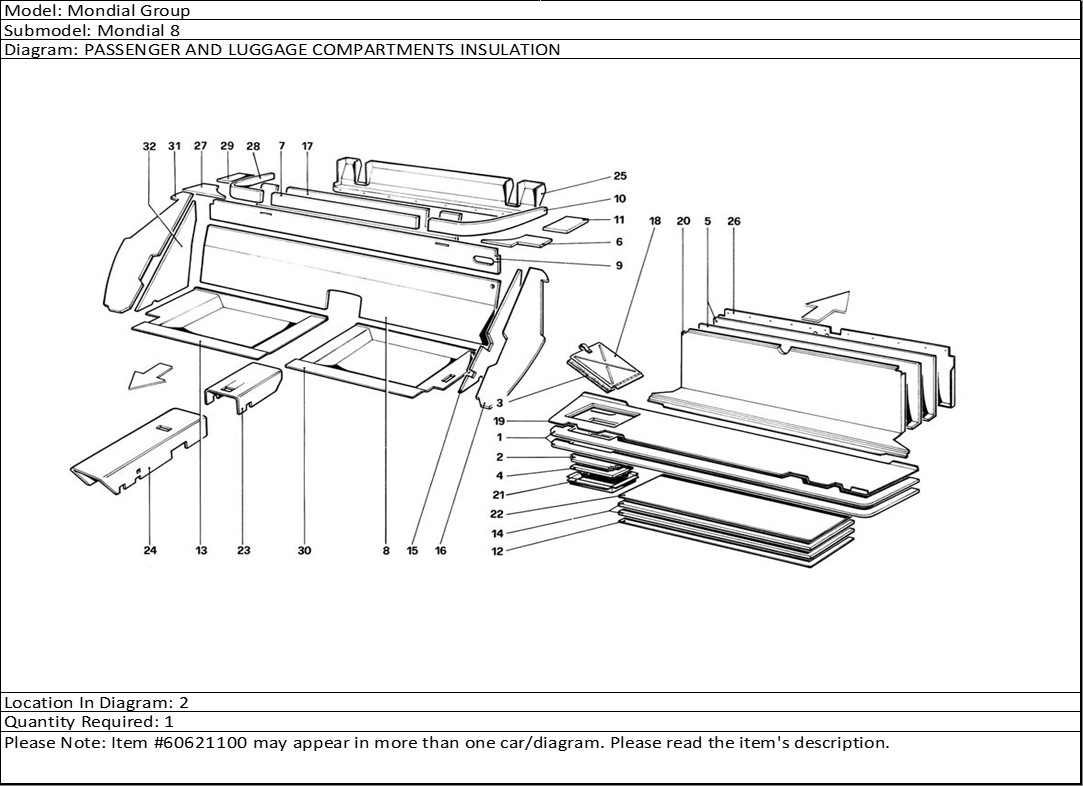 Model: Mondial Group
Submodel: Mondial 8
Diagram: PASSENGER AND LUGGAGE COMPARTMENTS INSULATION

32 31 27 29 28 7 17
25
10
11
6
9
18 20 5 26
3
19
1
2
4
21
22
14
12
24 13 23 30 8 15 16

Location In Diagram: 2
Quantity Required: 1
Please Note: Item #60621100 may appear in more than one car/diagram. Please read the item's description.